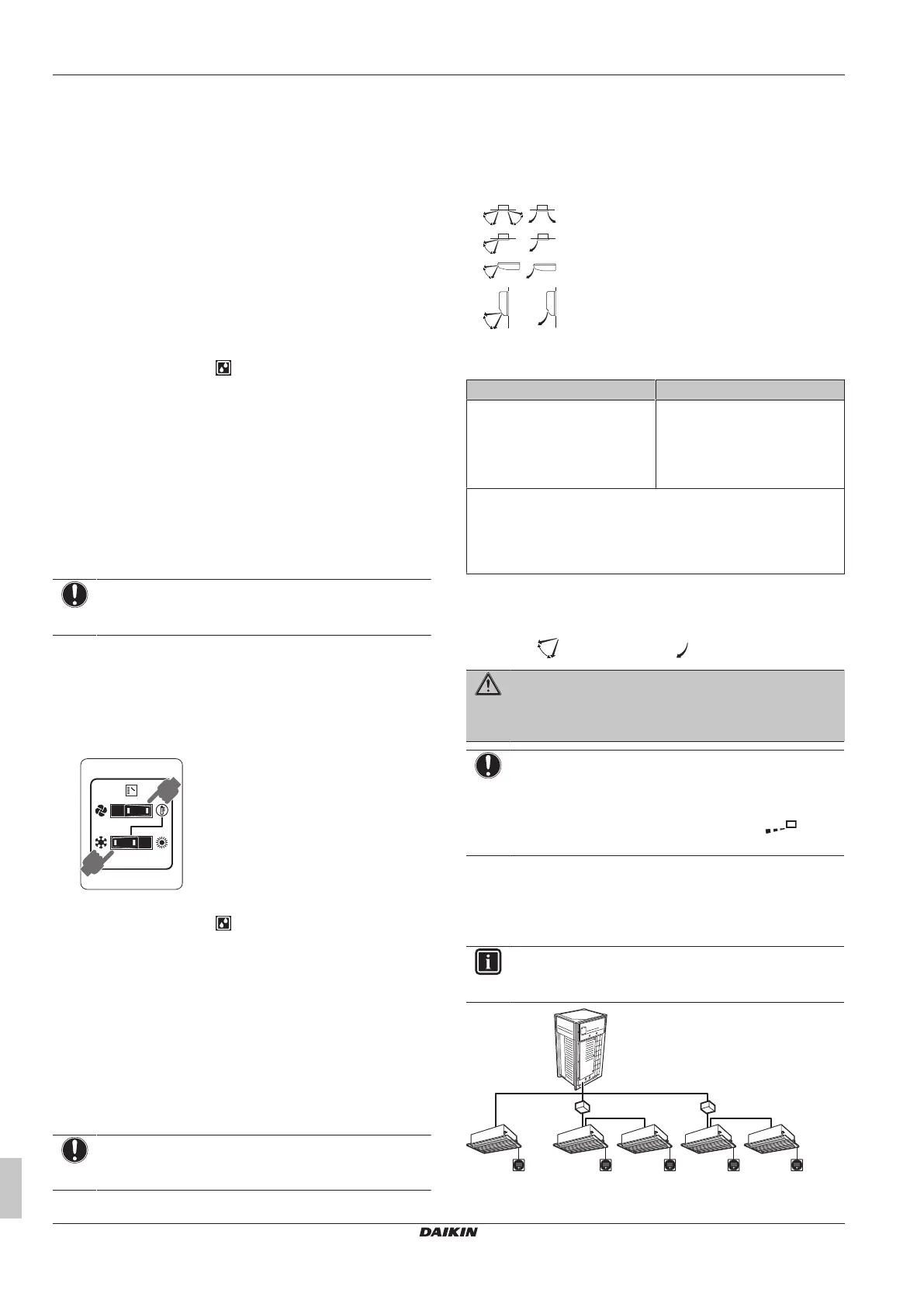 DAIKIN