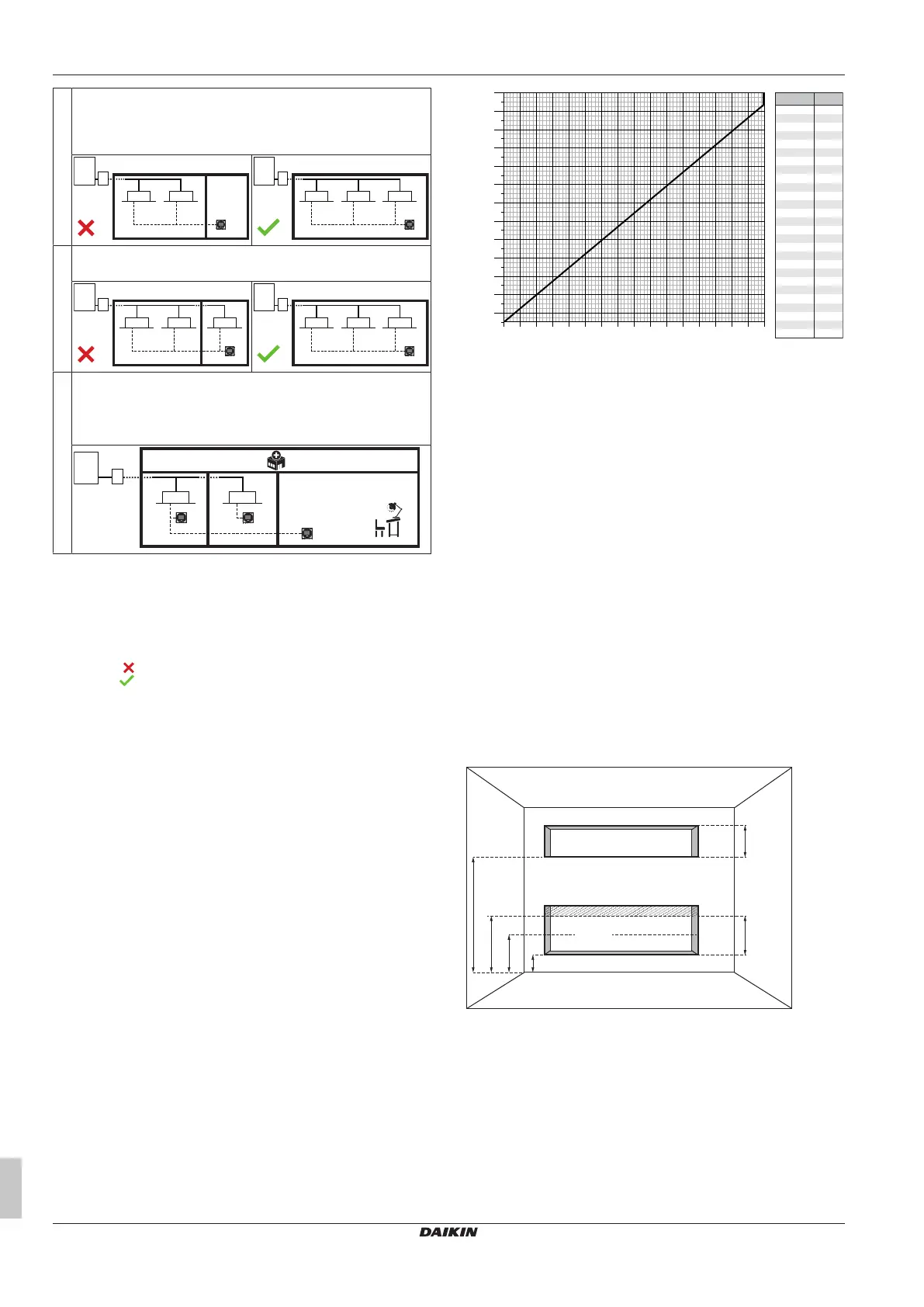 DAIKIN