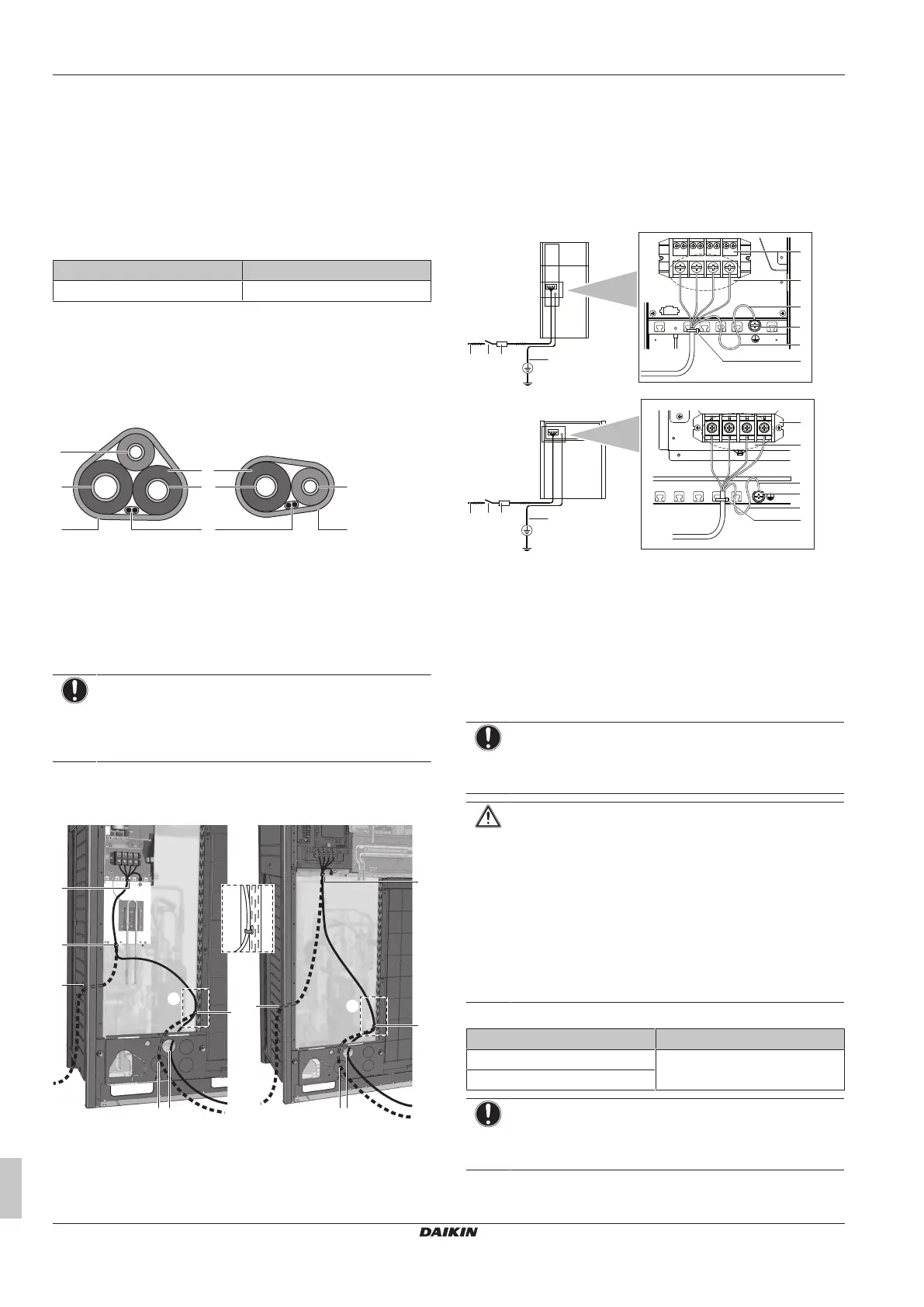 DAIKIN