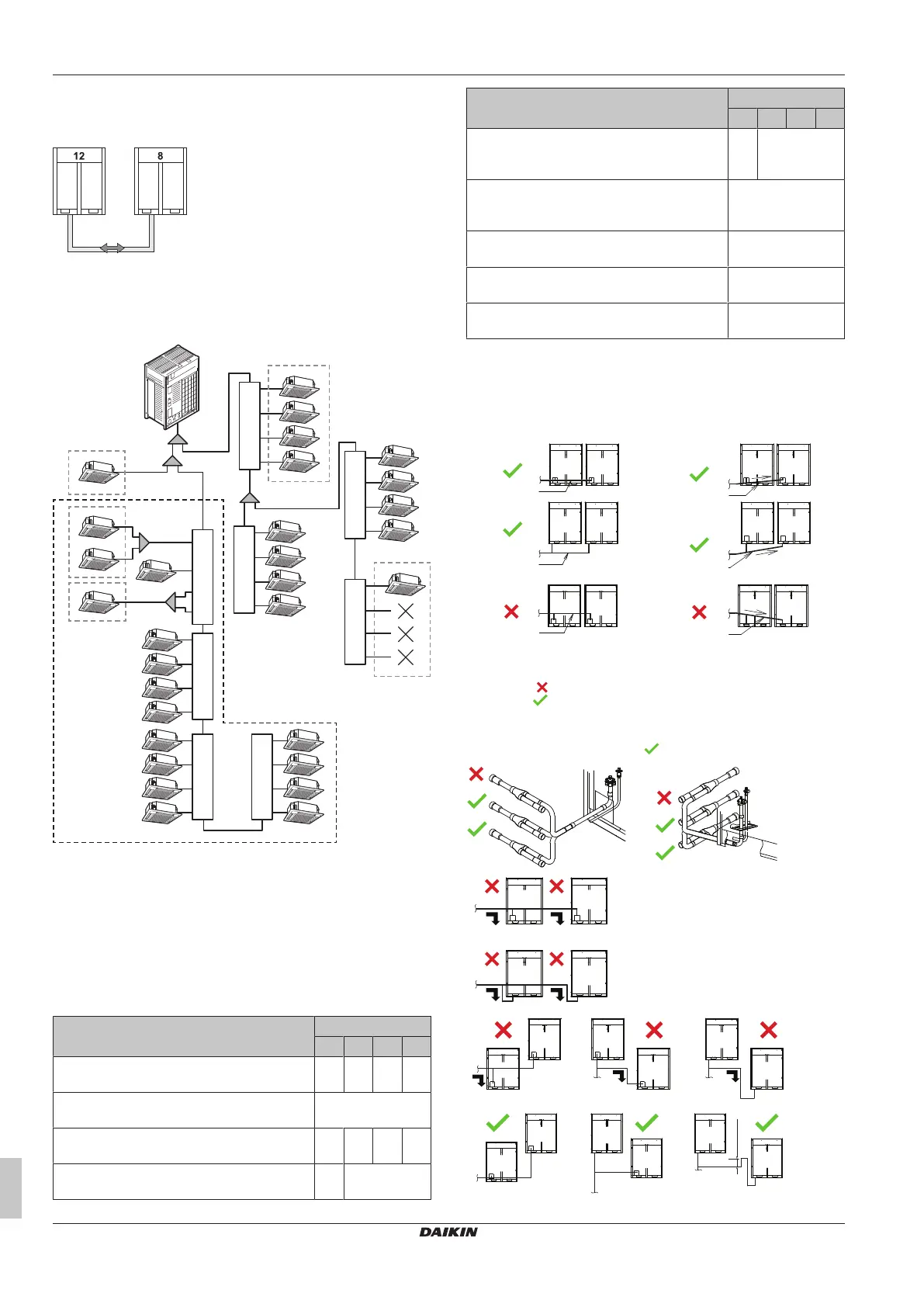 12

8

DAIKIN