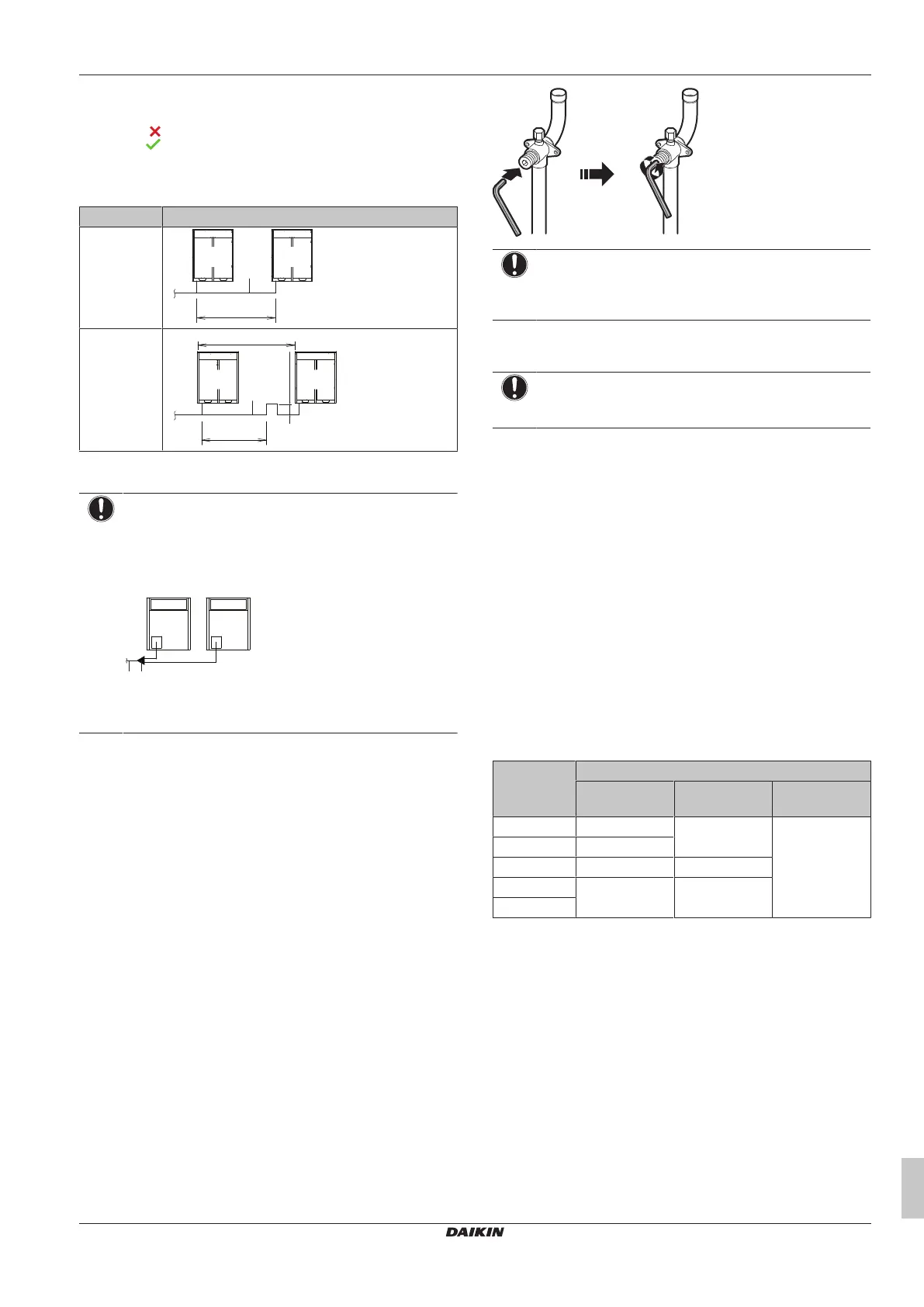 DAIKIN