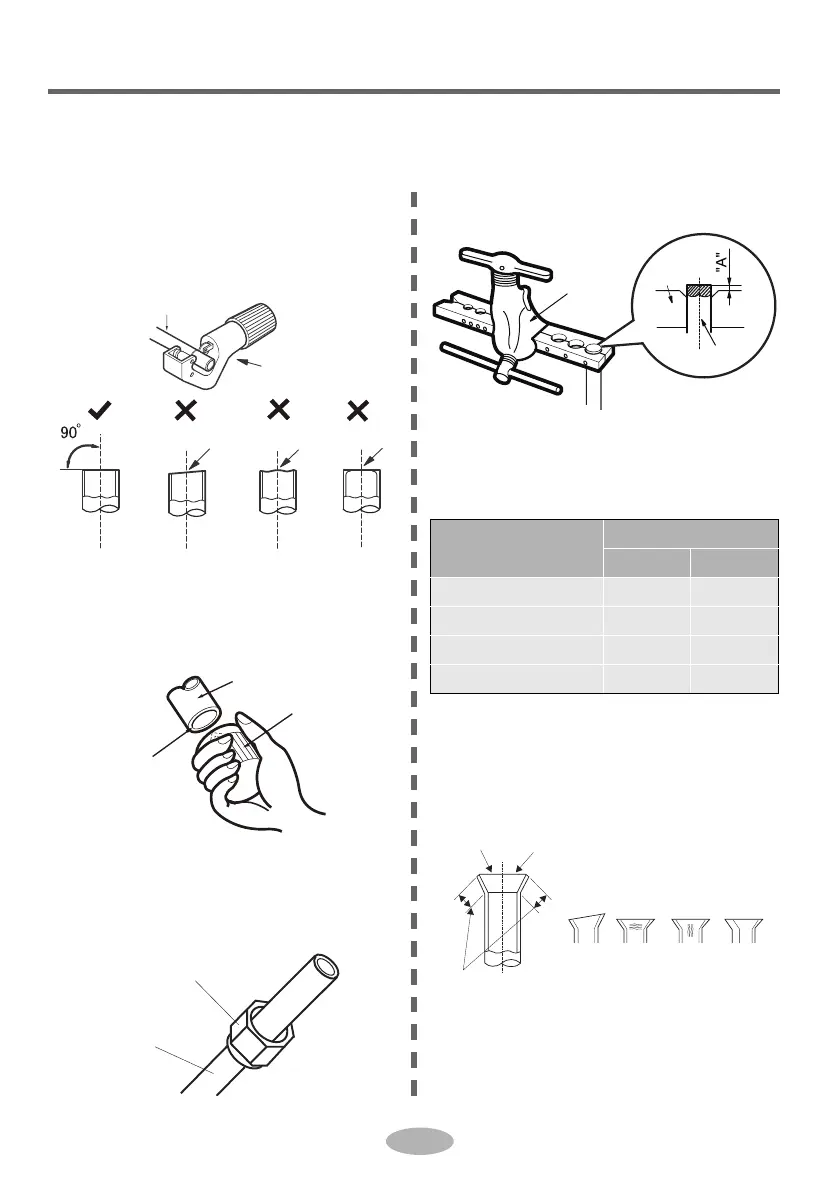 90°

"A"