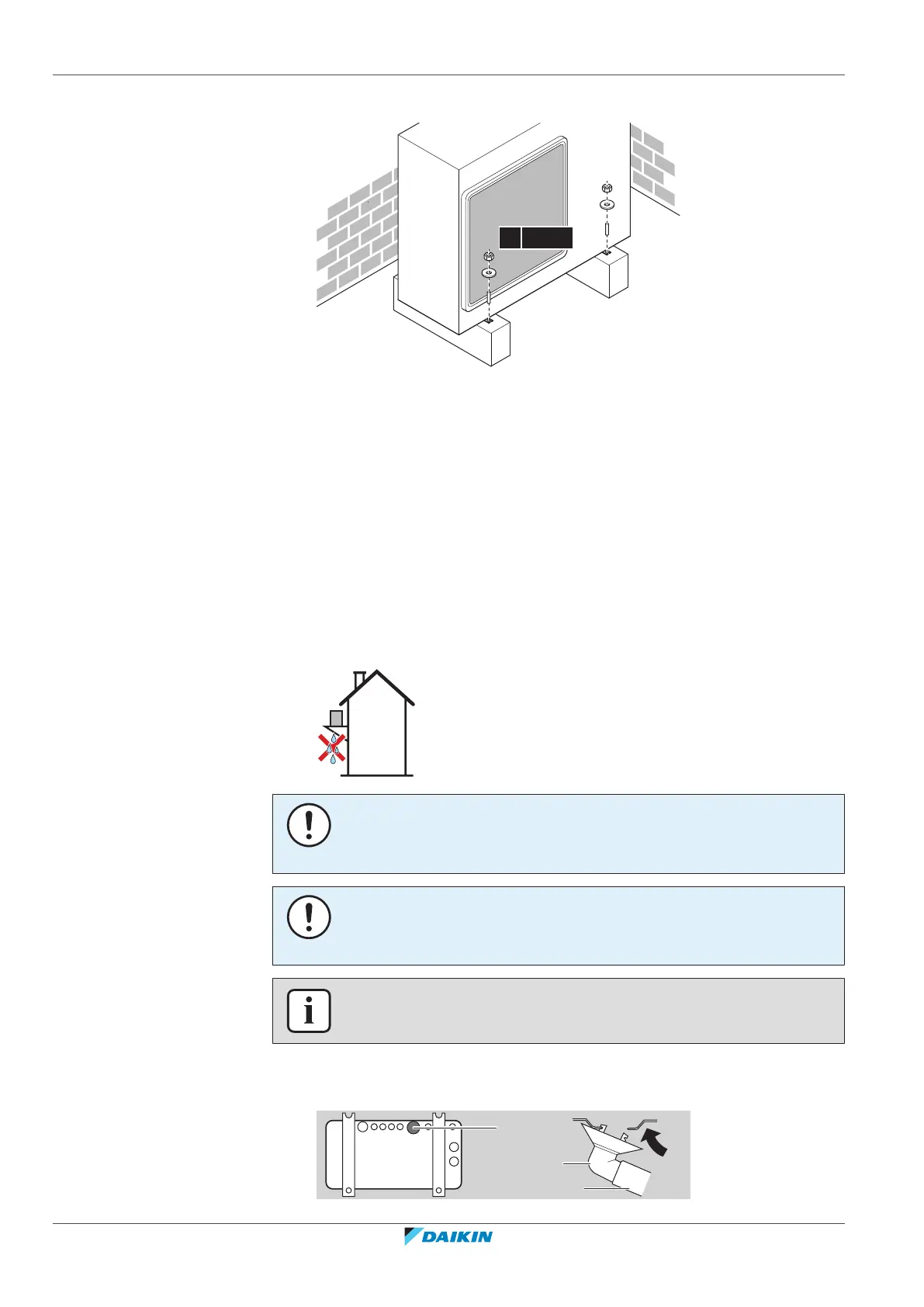 DAIKIN