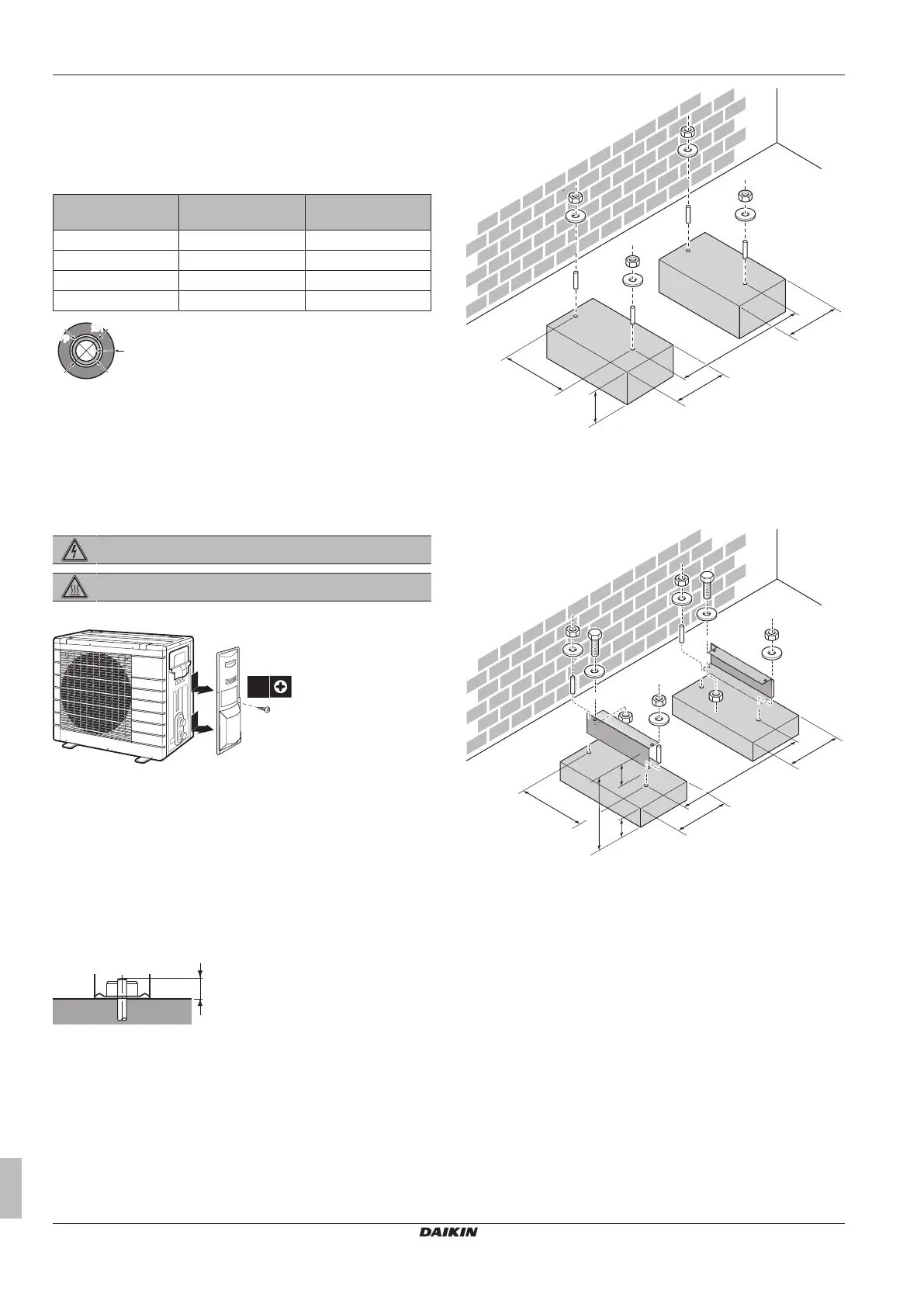 DAIKIN