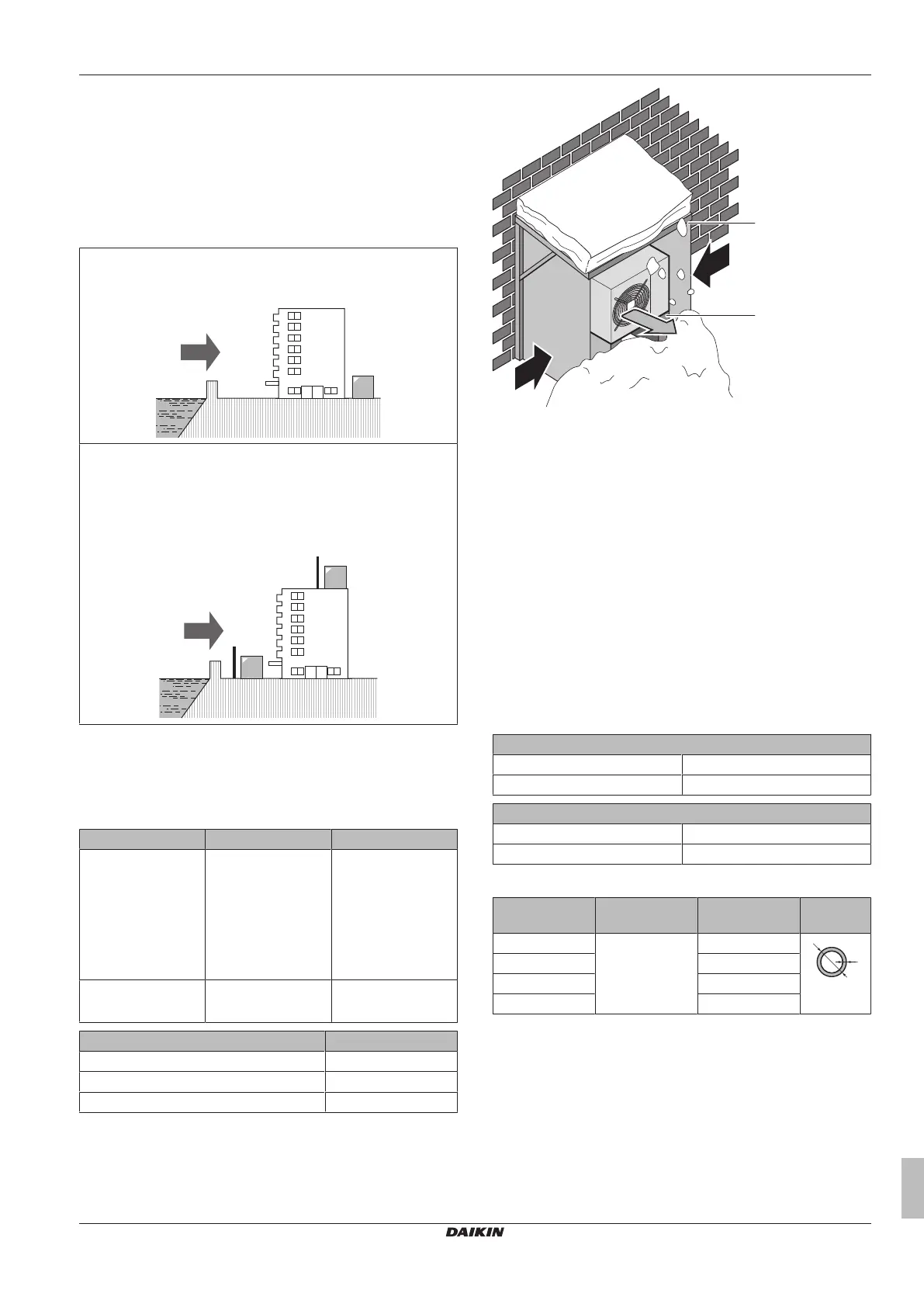 DAIKIN