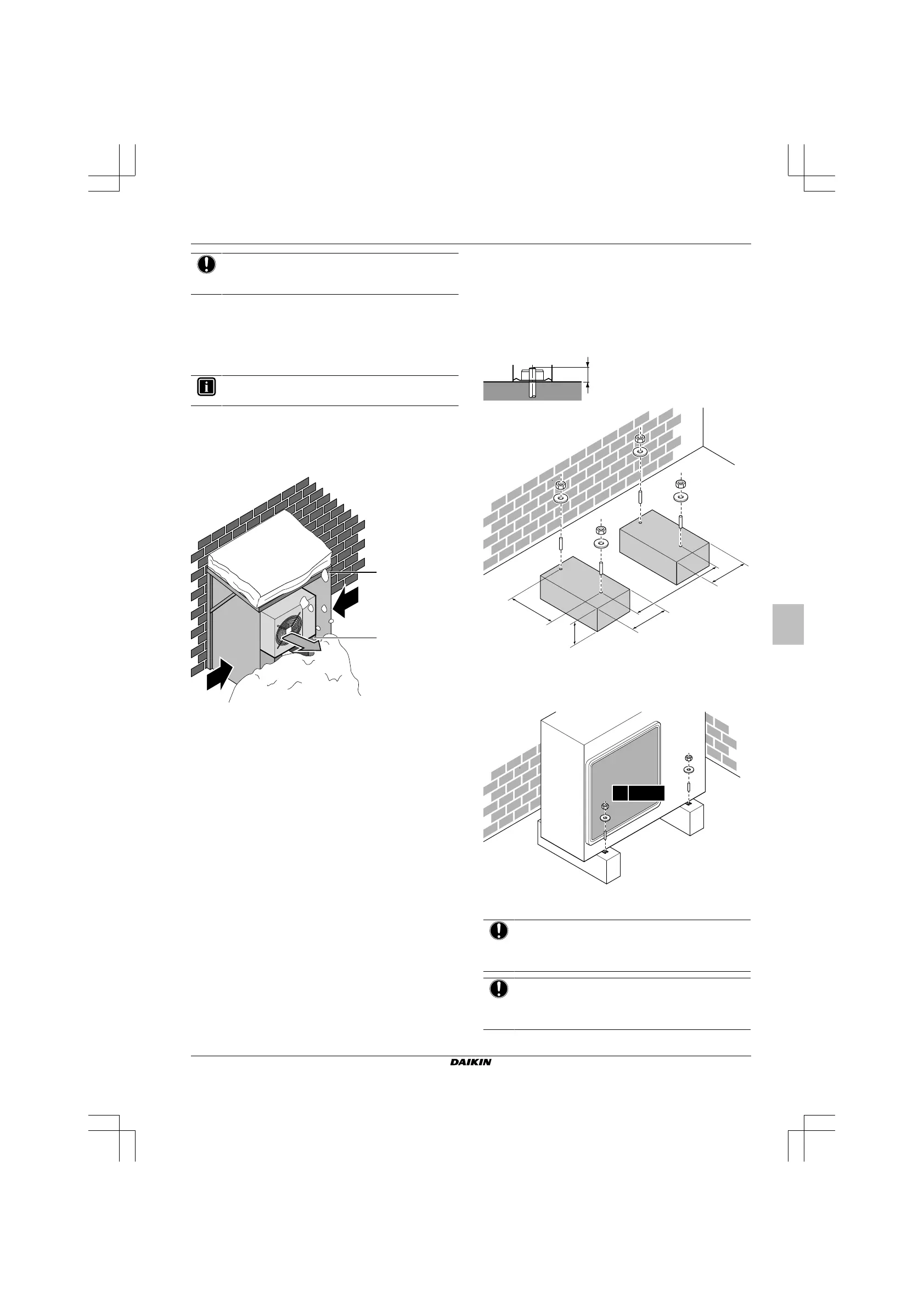 DAIKIN