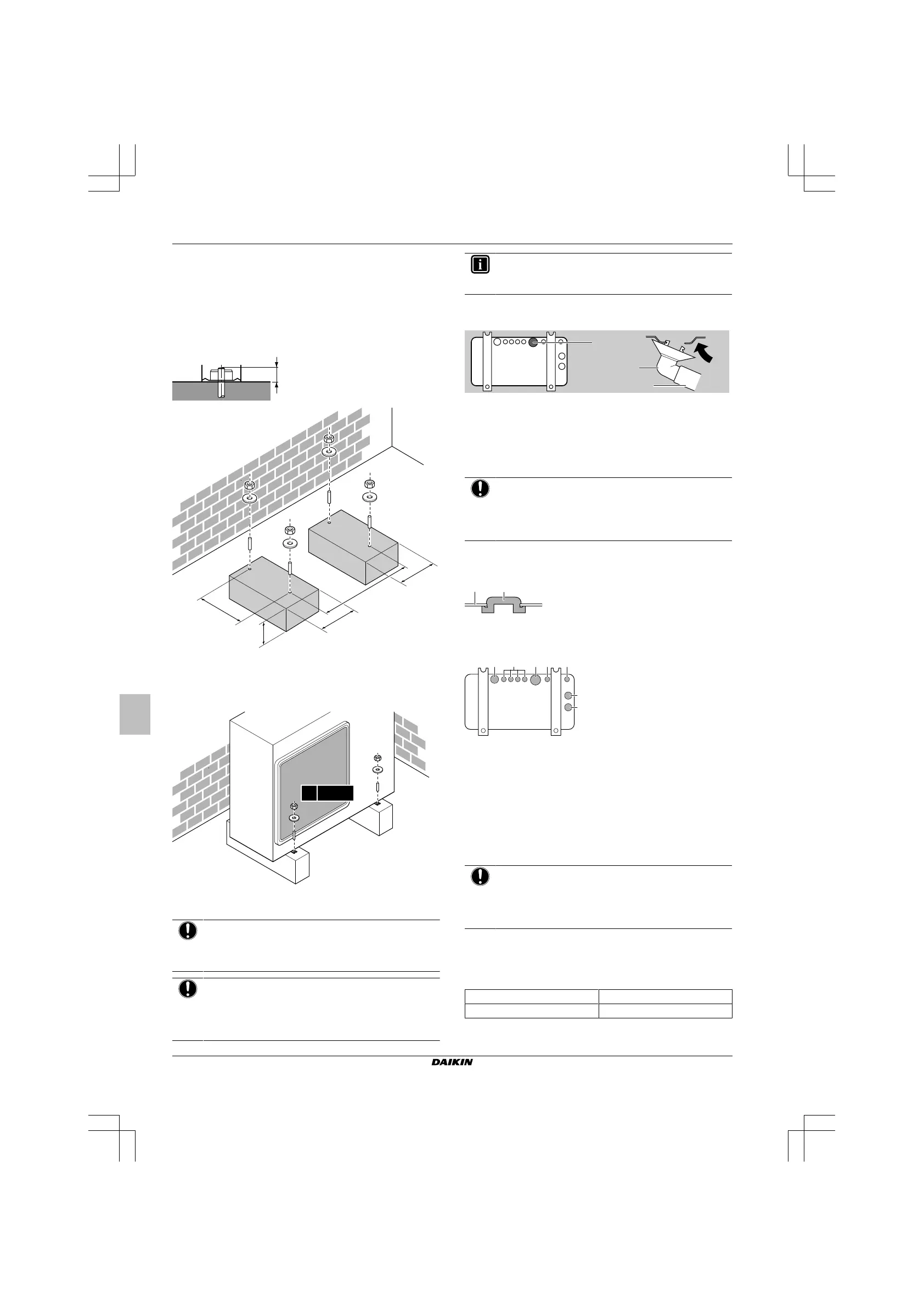 DAIKIN