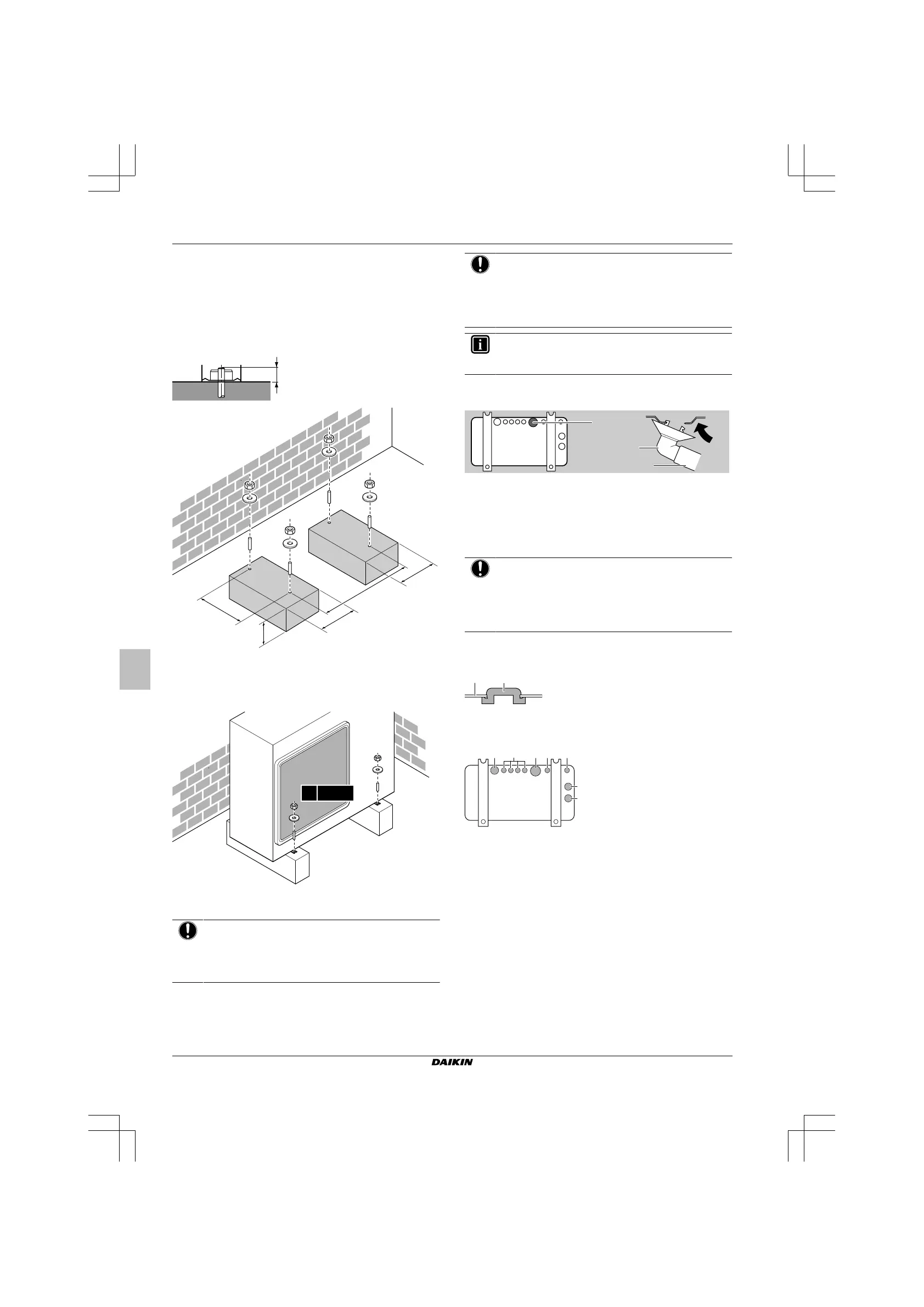 DAIKIN