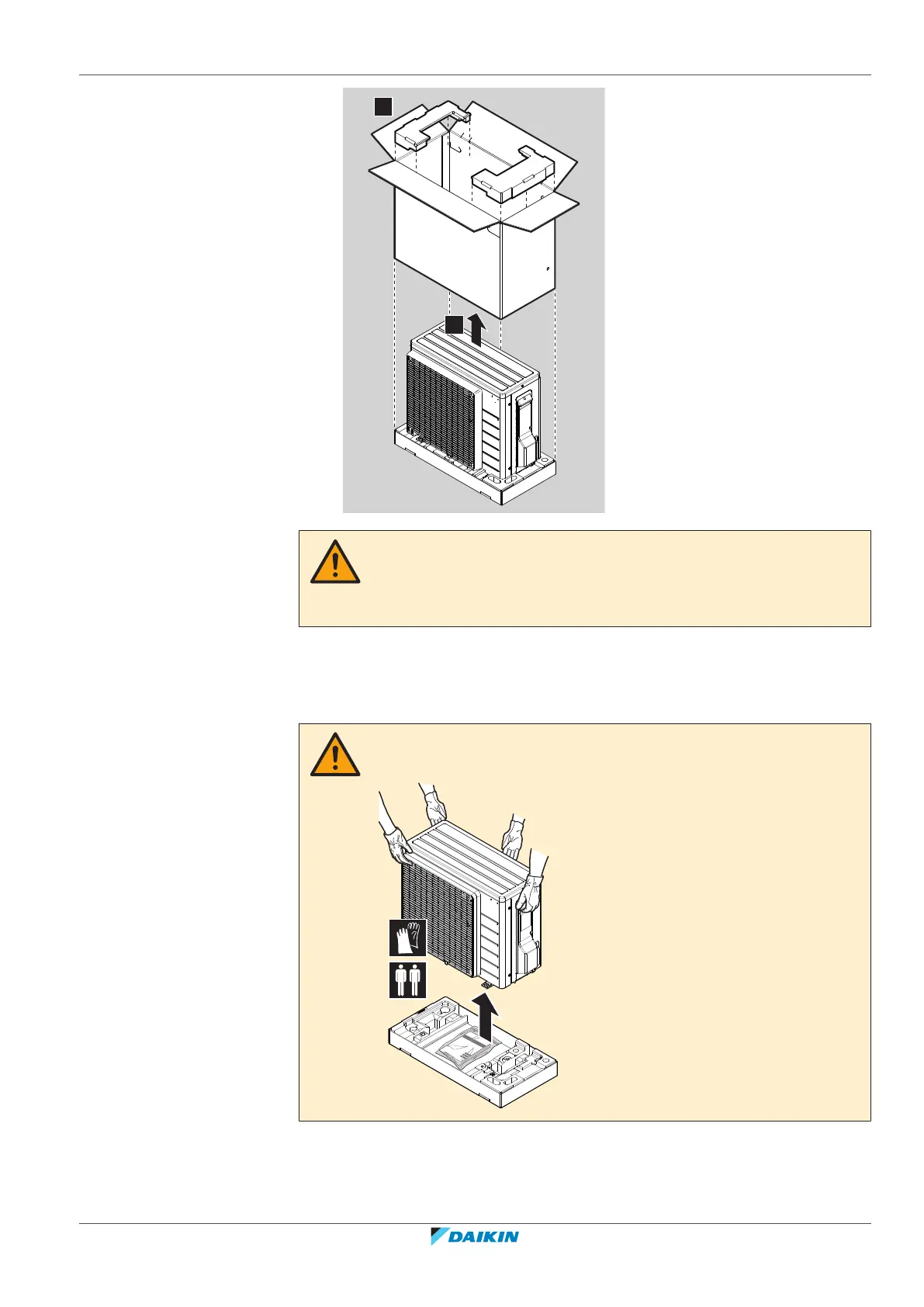 DAIKIN