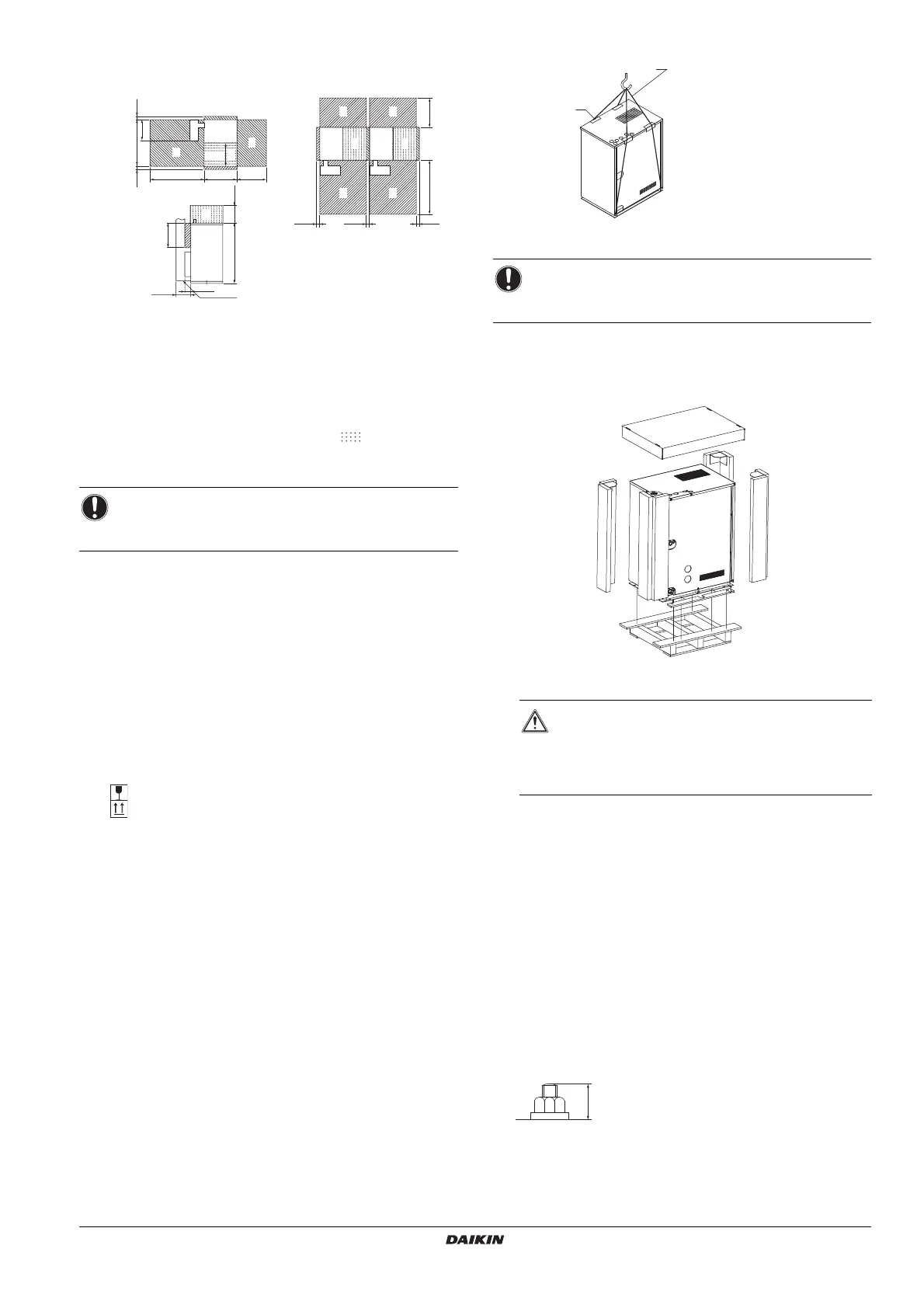 DAIKIN