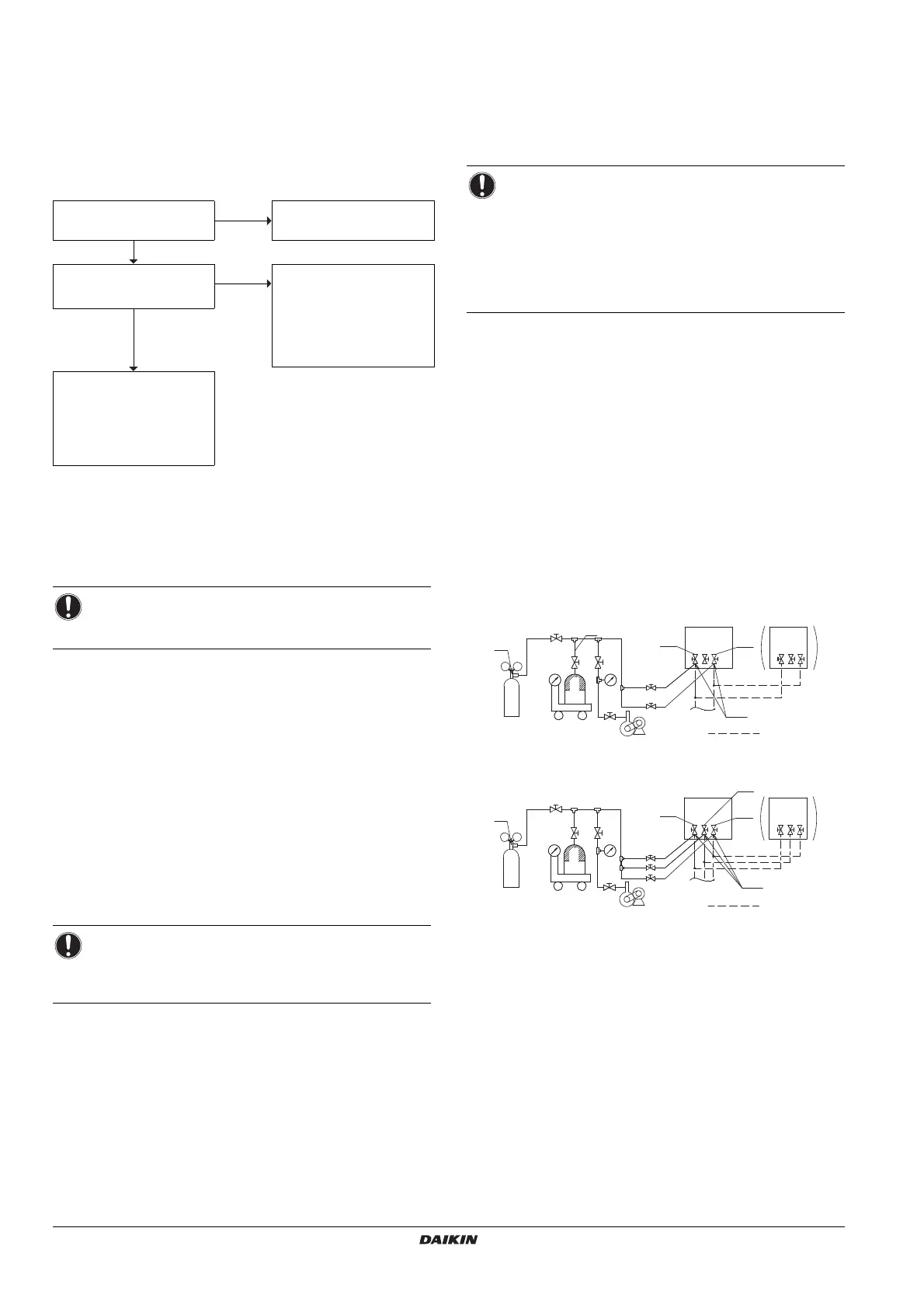 DAIKIN