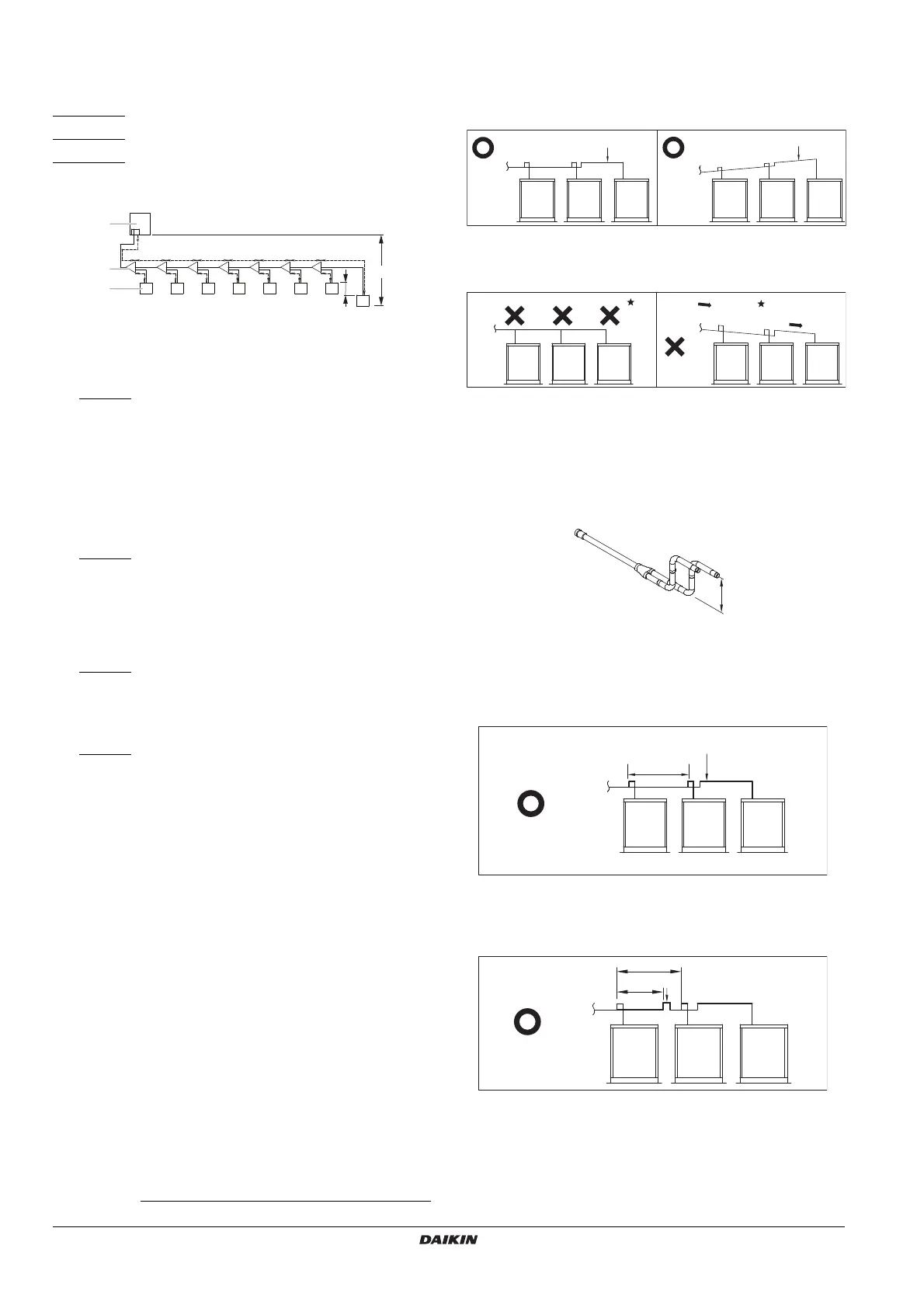 DAIKIN