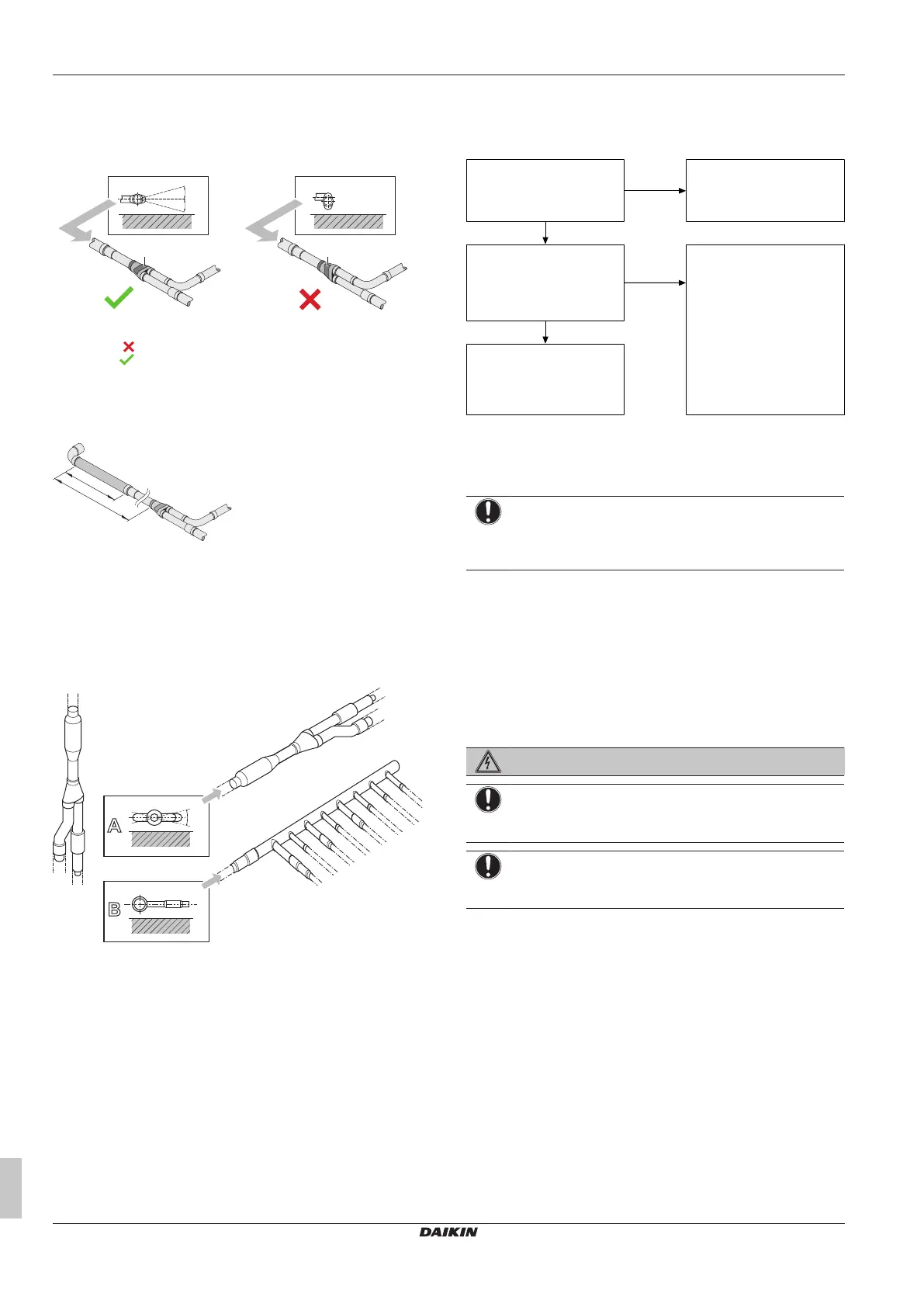 A

B

DAIKIN