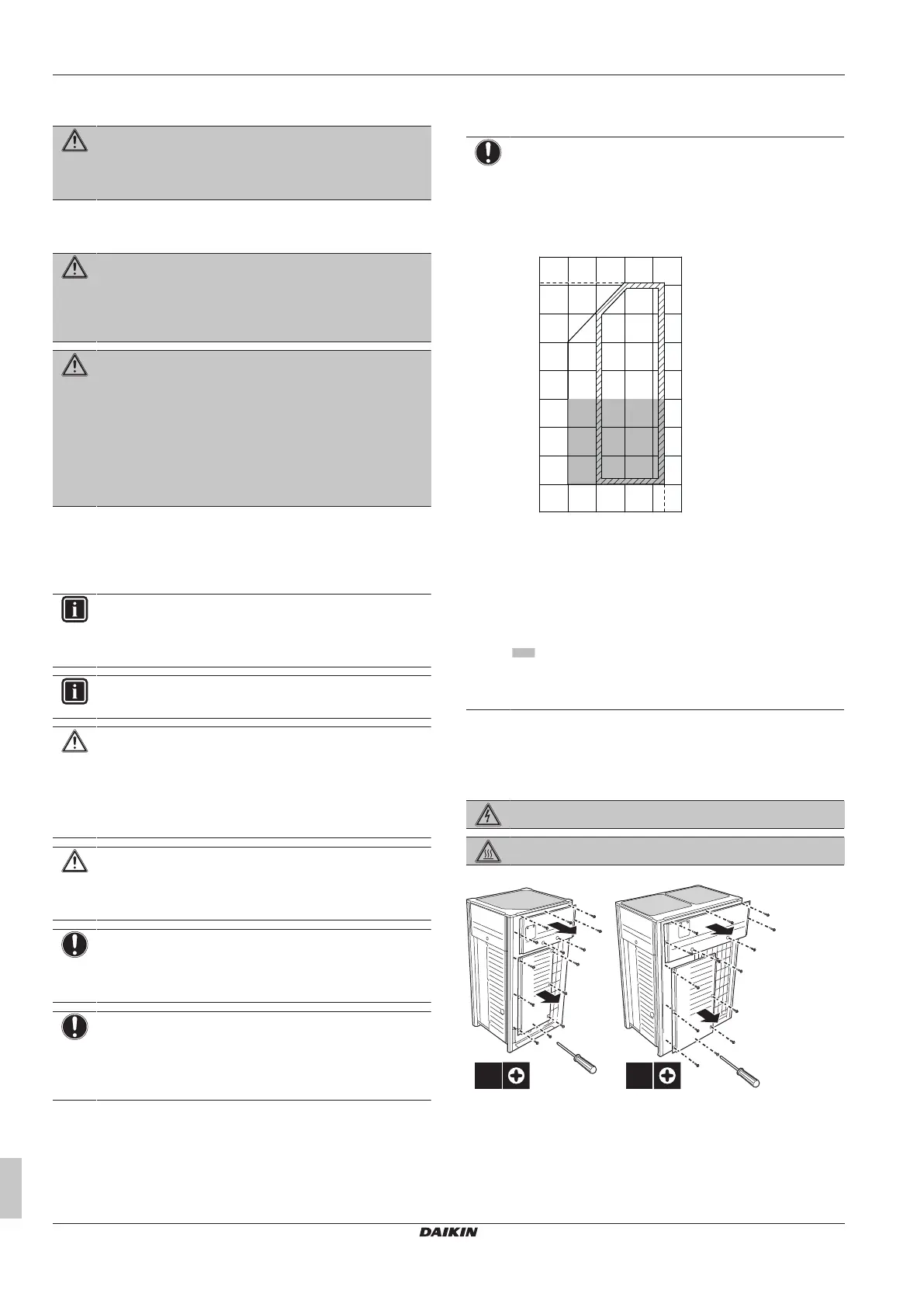 DAIKIN