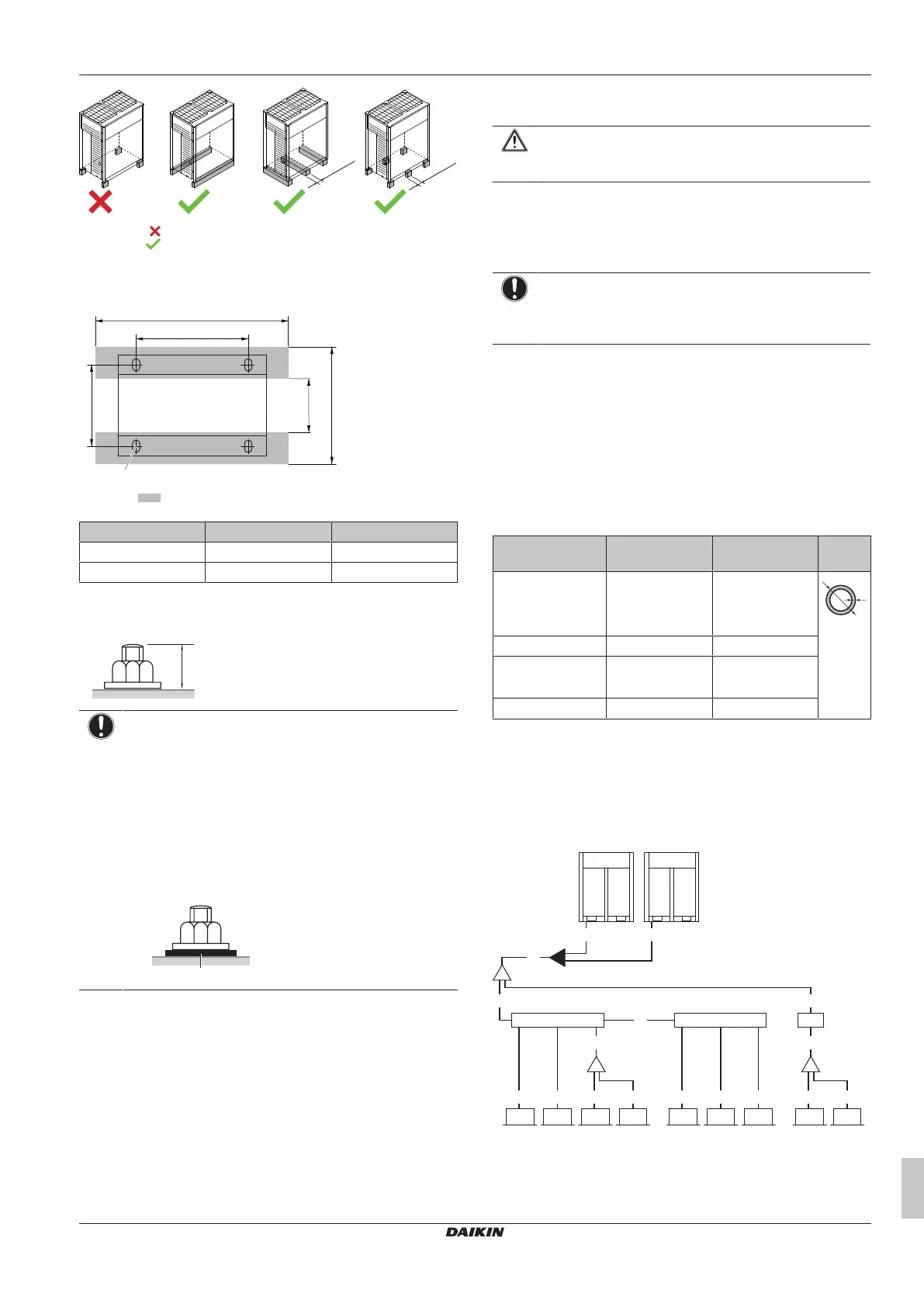 DAIKIN