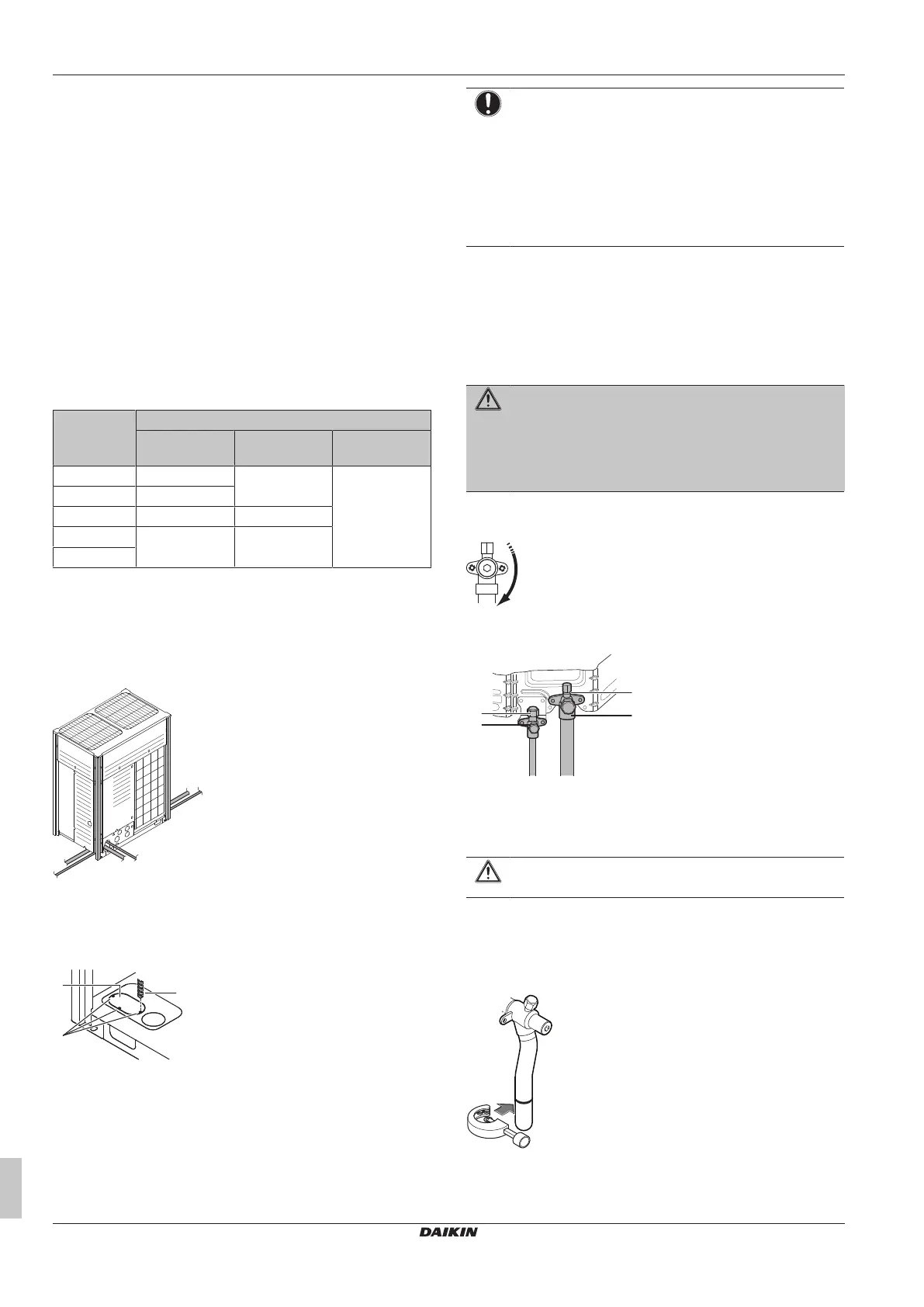 DAIKIN