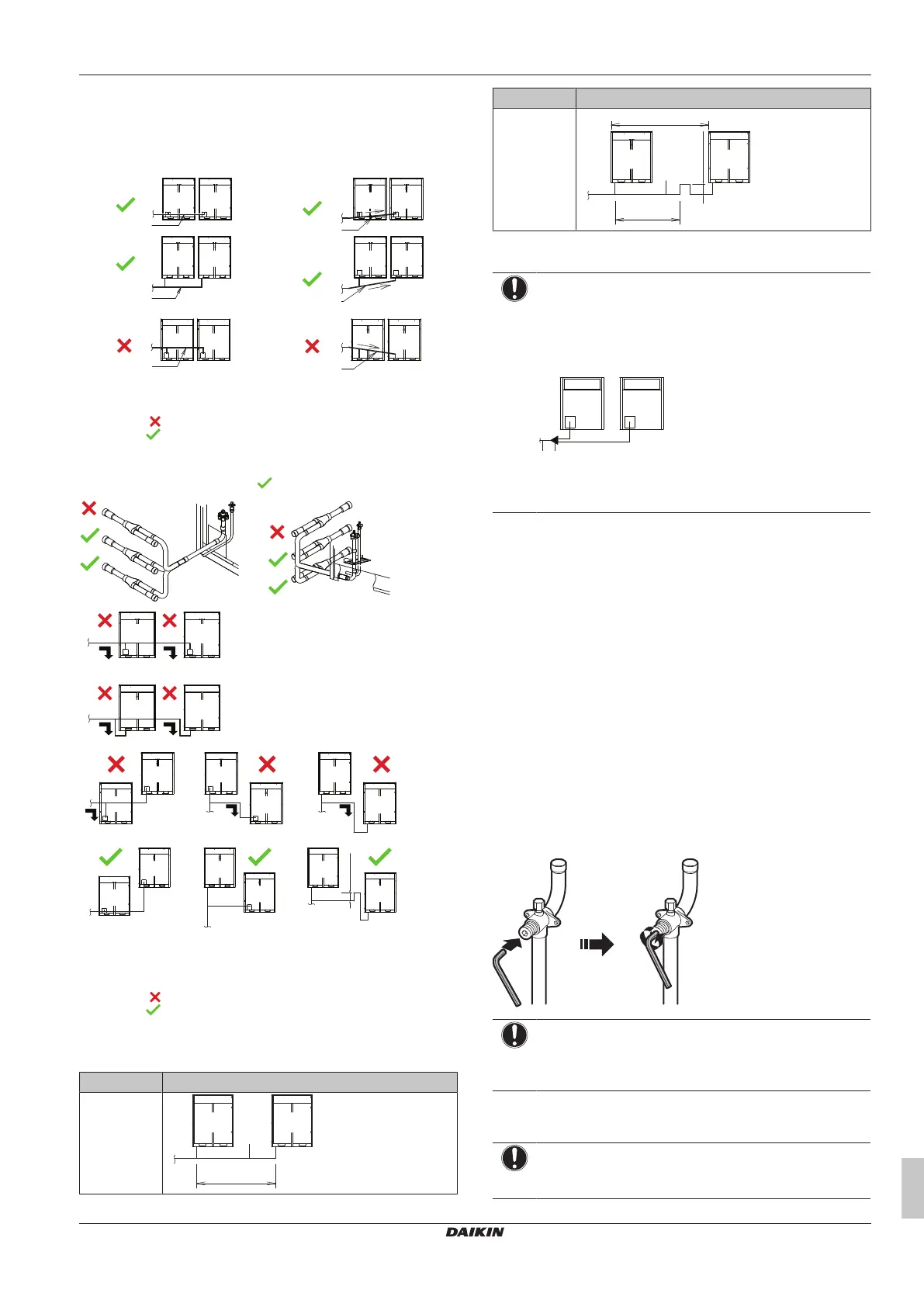 DAIKIN