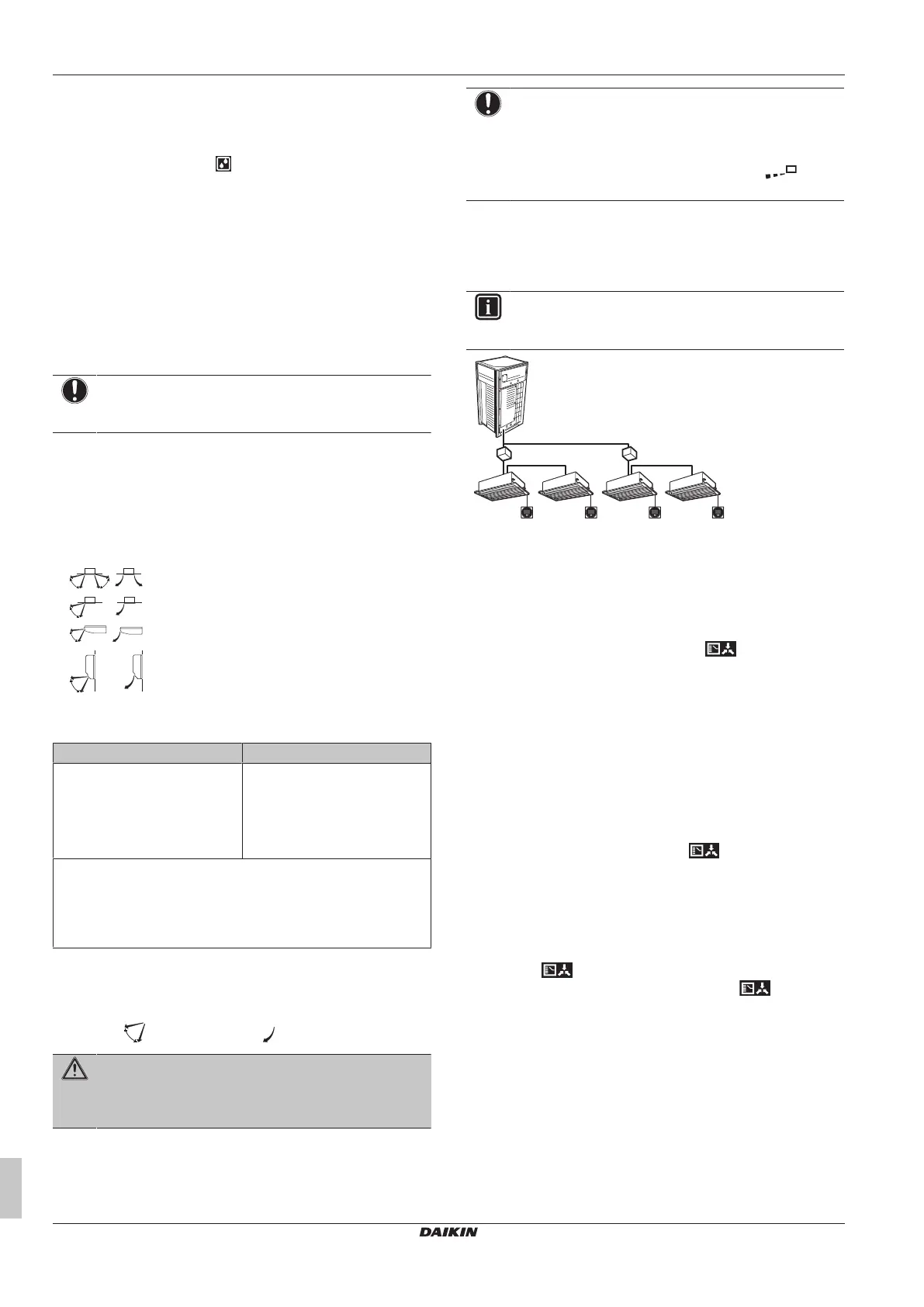 DAIKIN