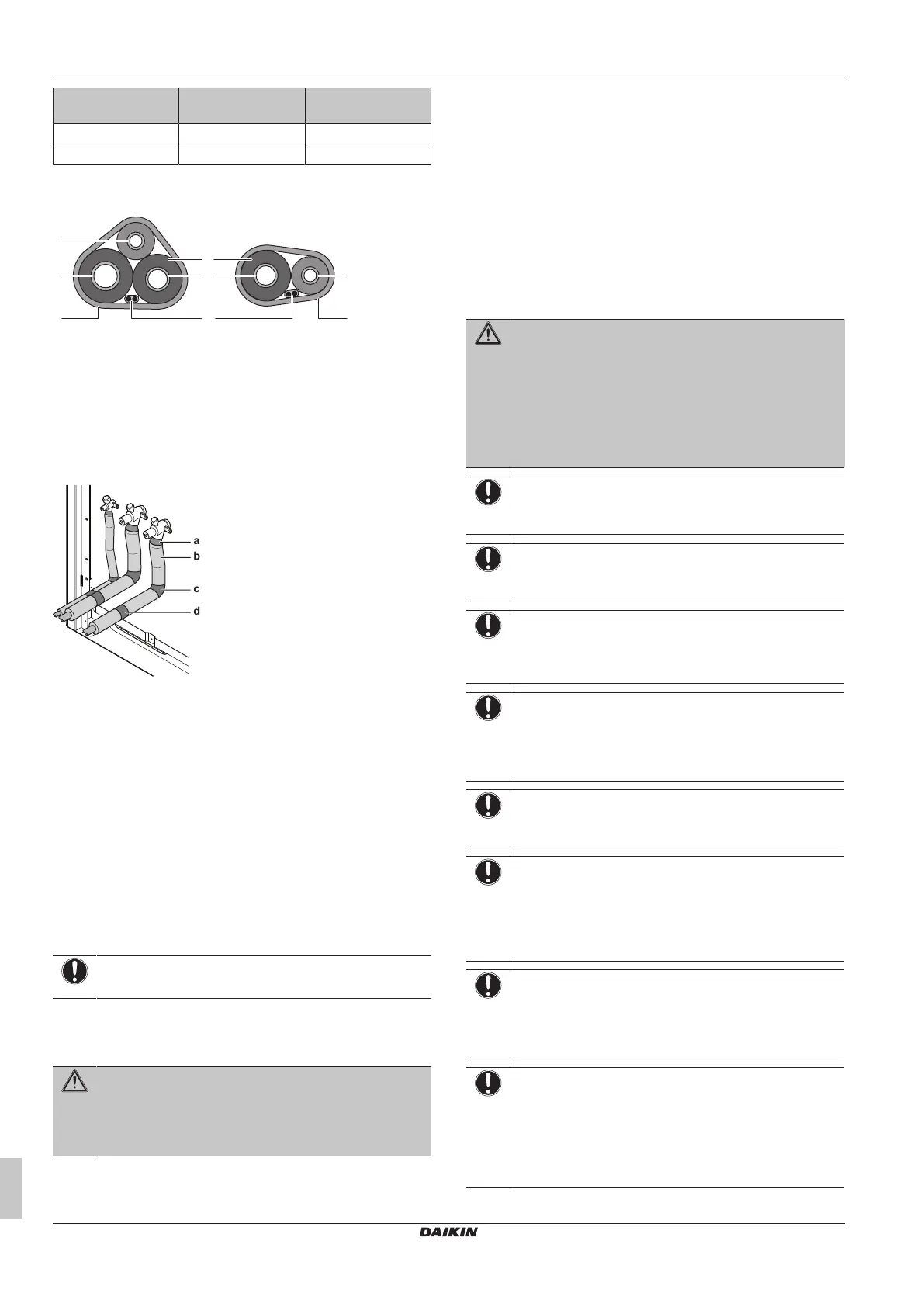 a
b
c
d

DAIKIN