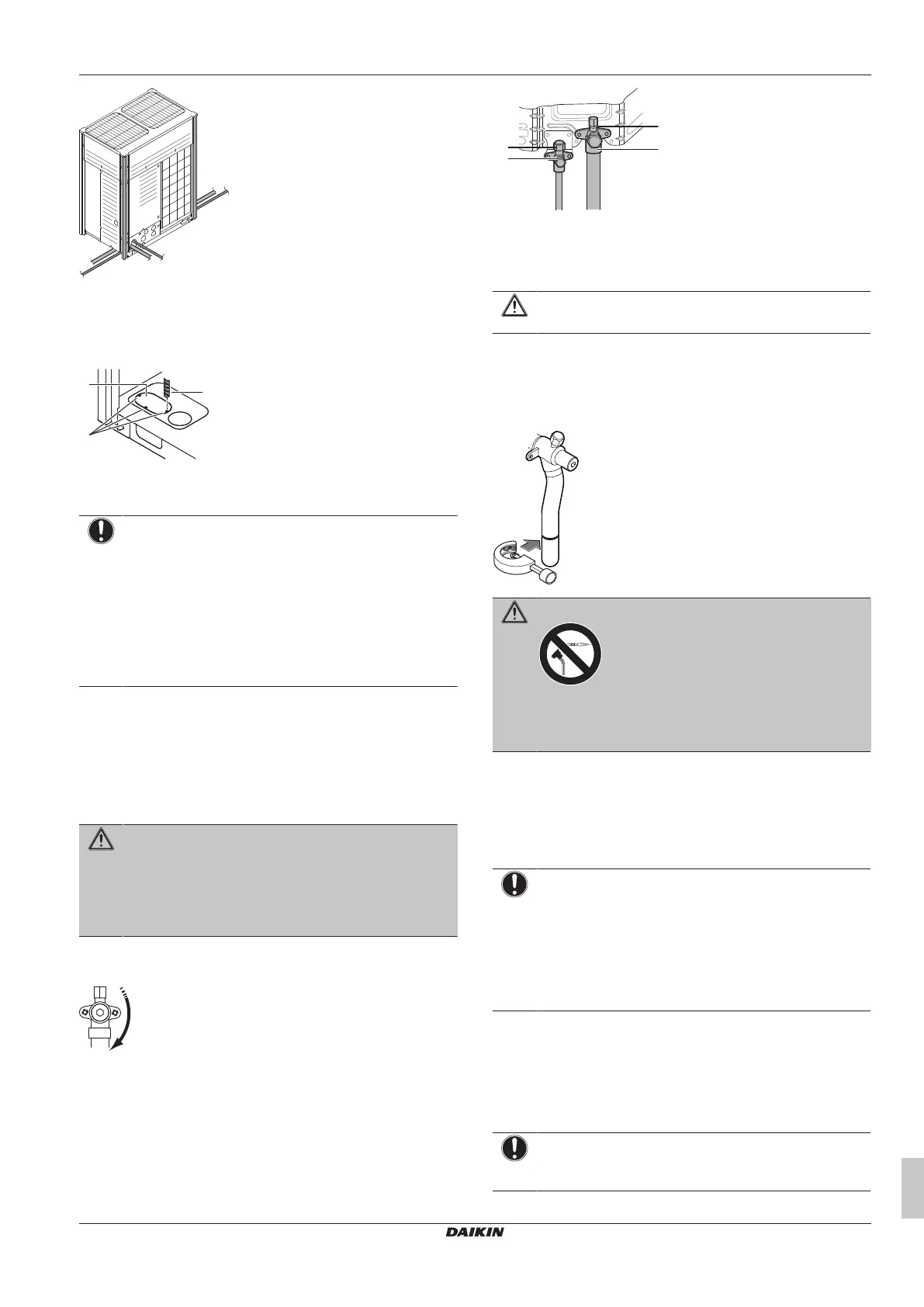 DAIKIN