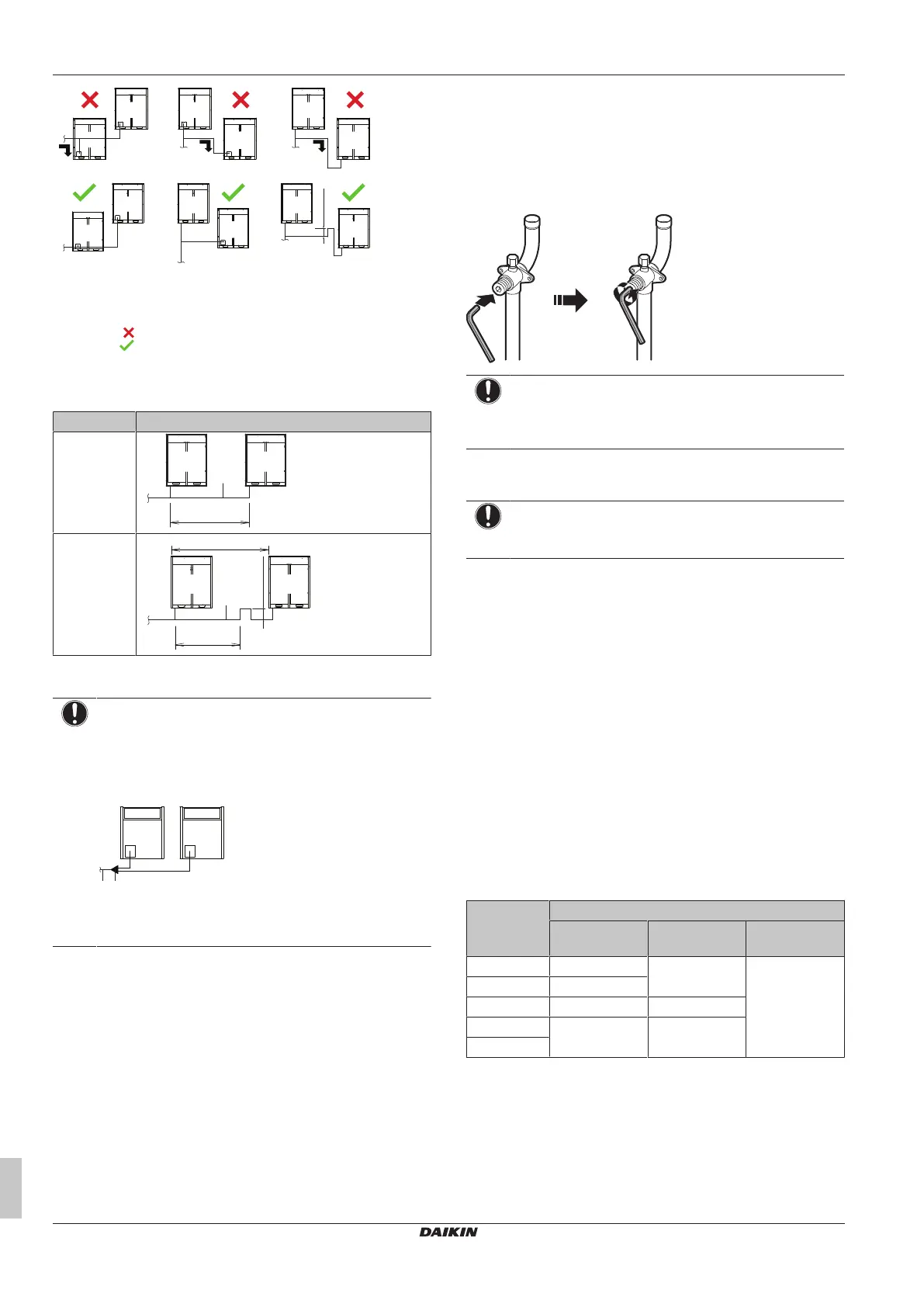 DAIKIN