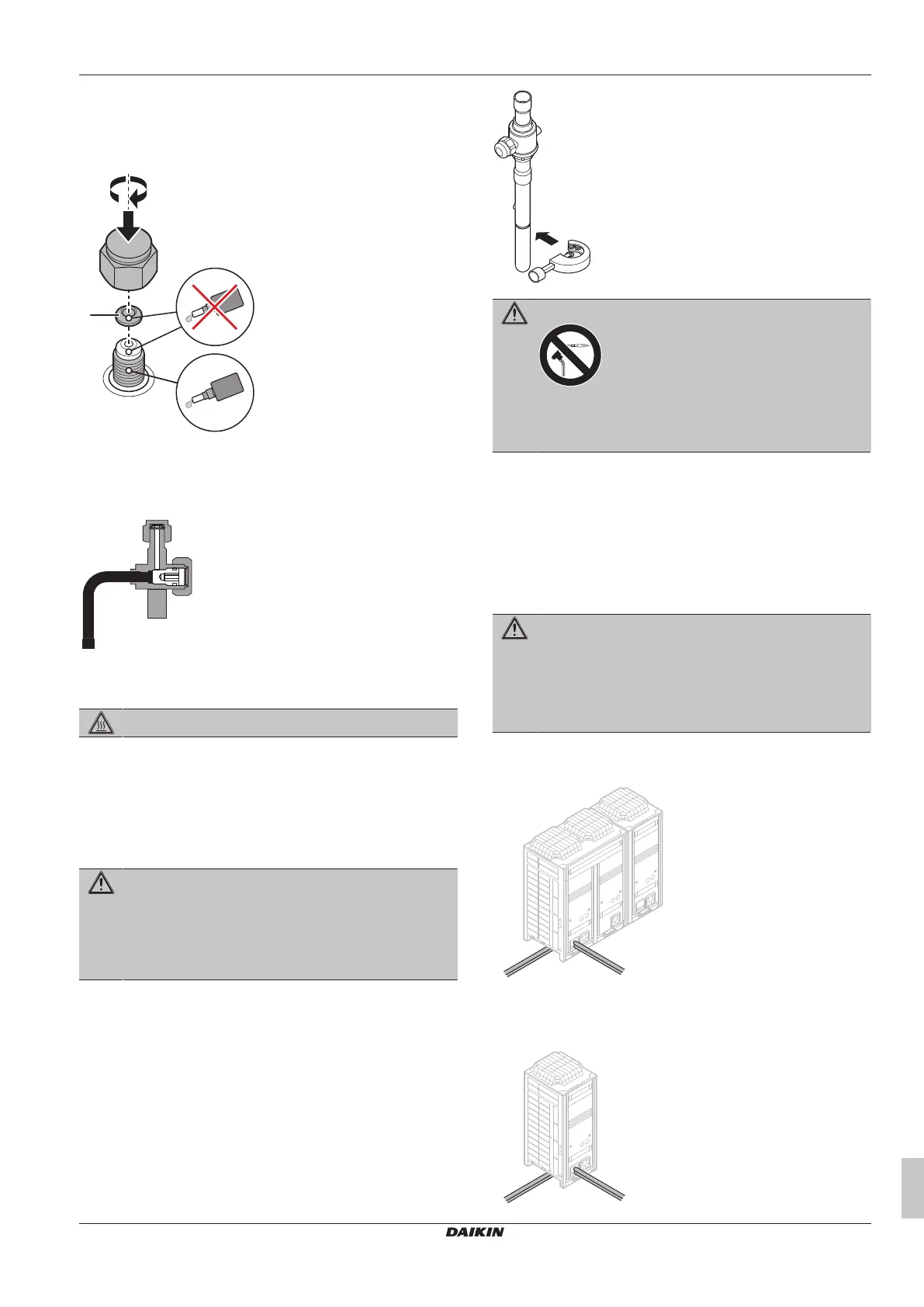 DAIKIN