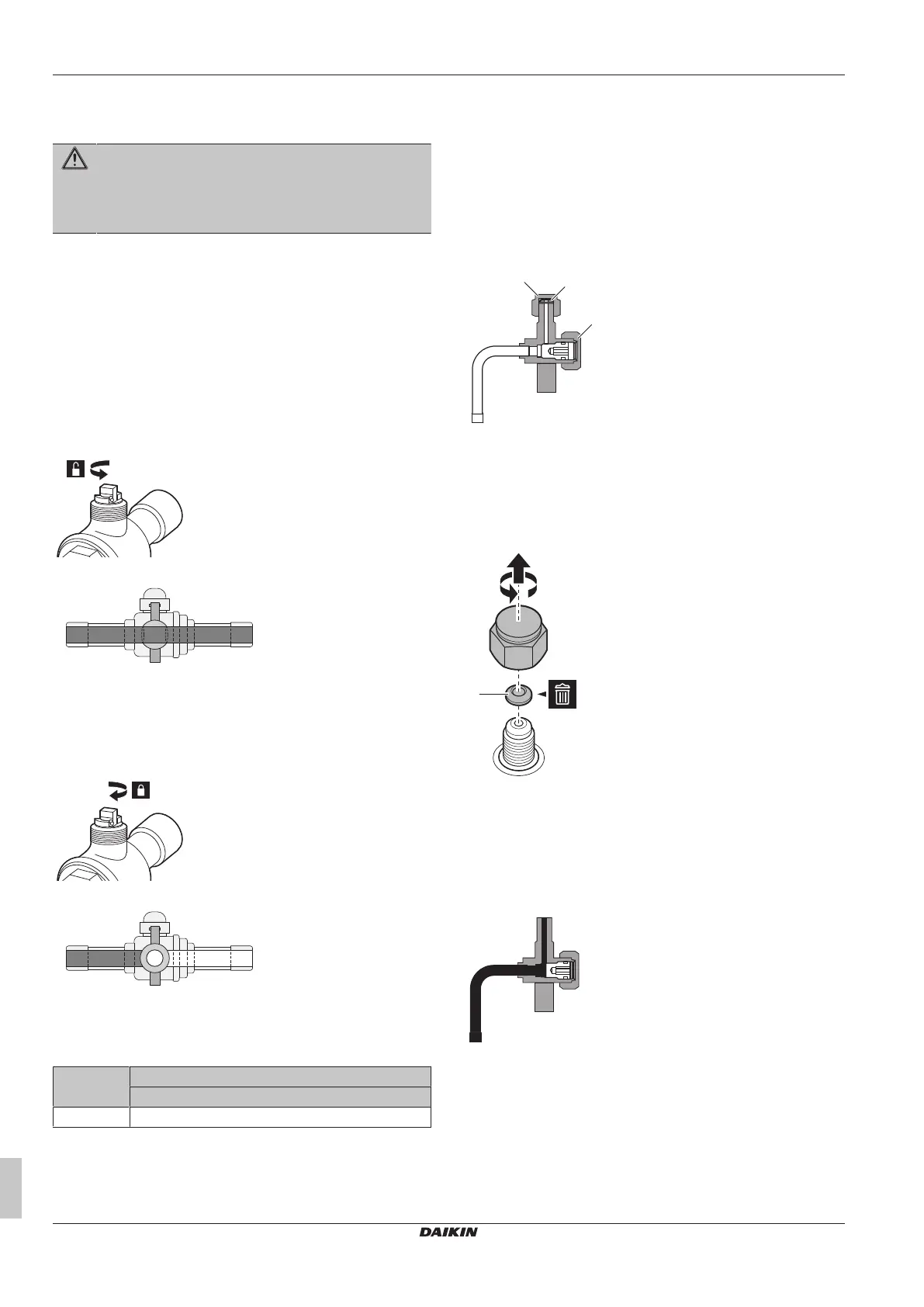 DAIKIN