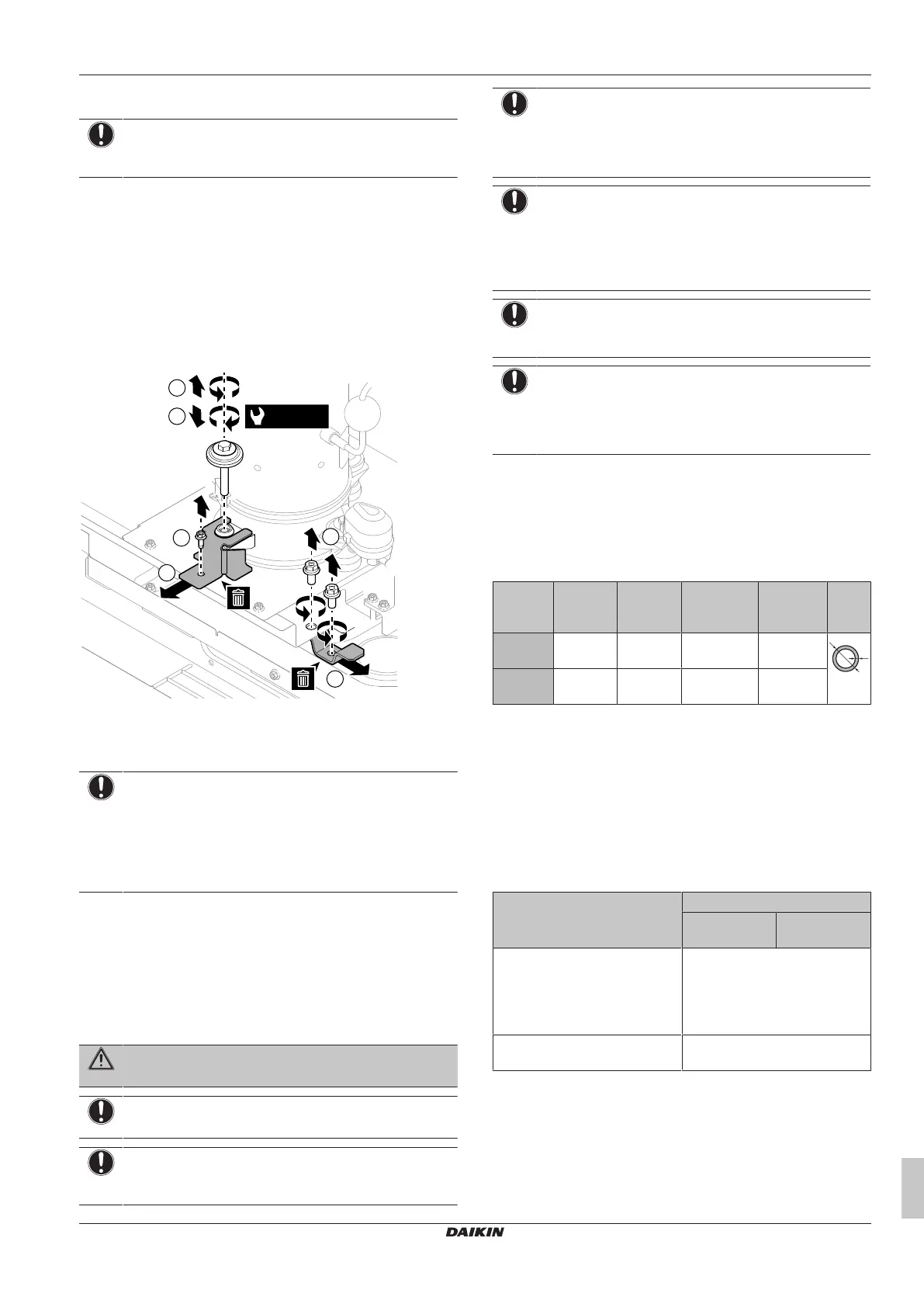 DAIKIN