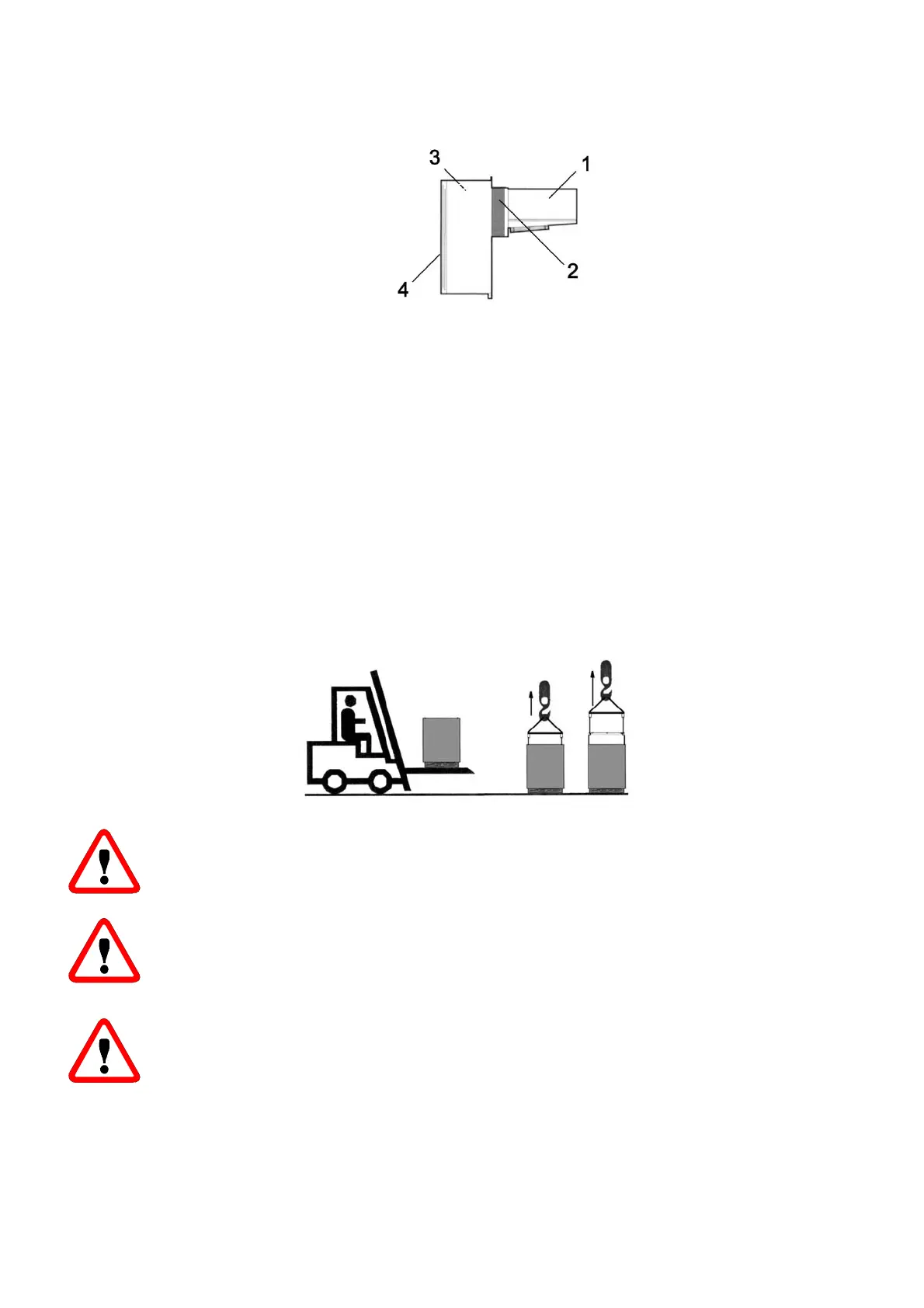 3
1
2
4