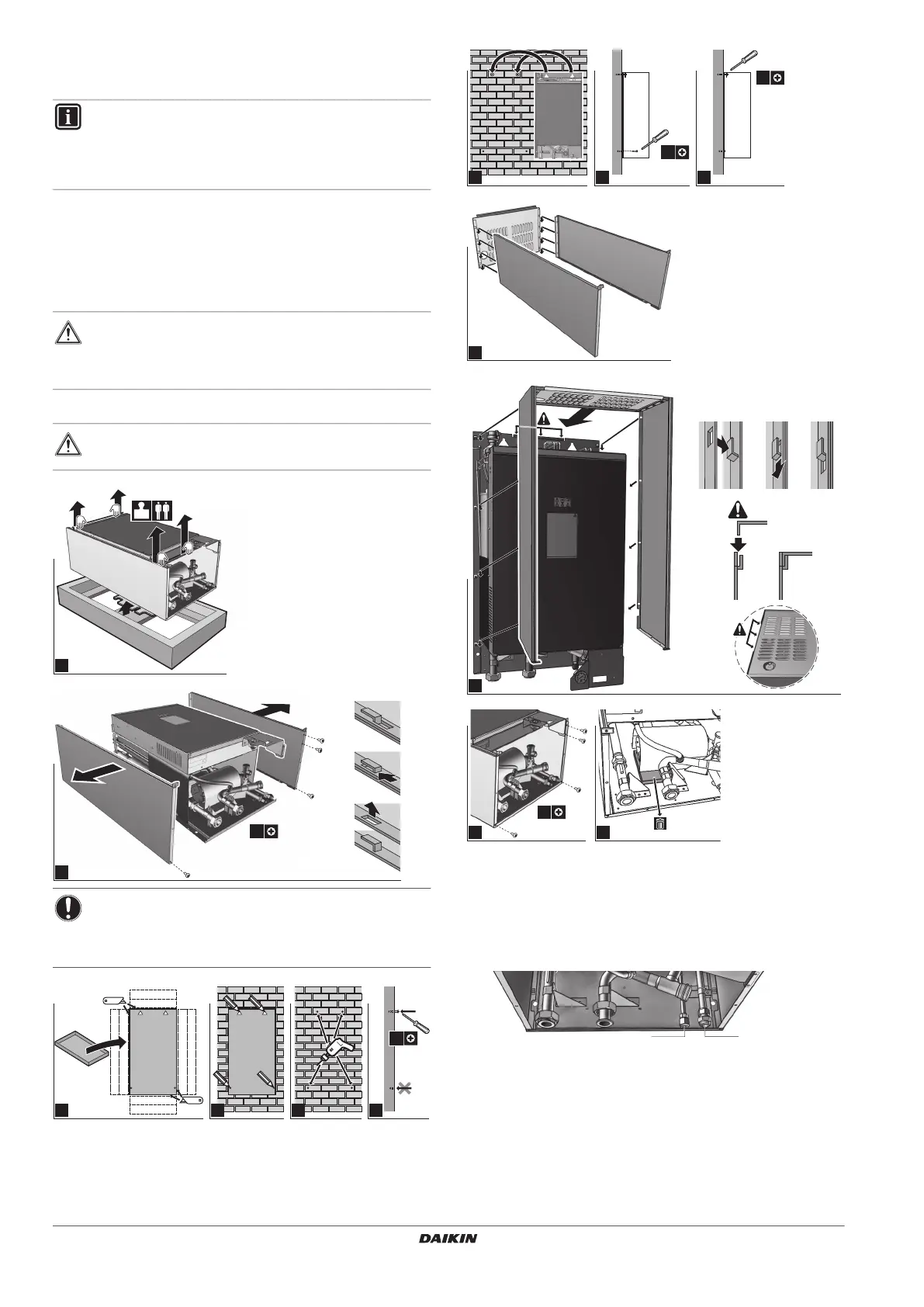 DAIKIN