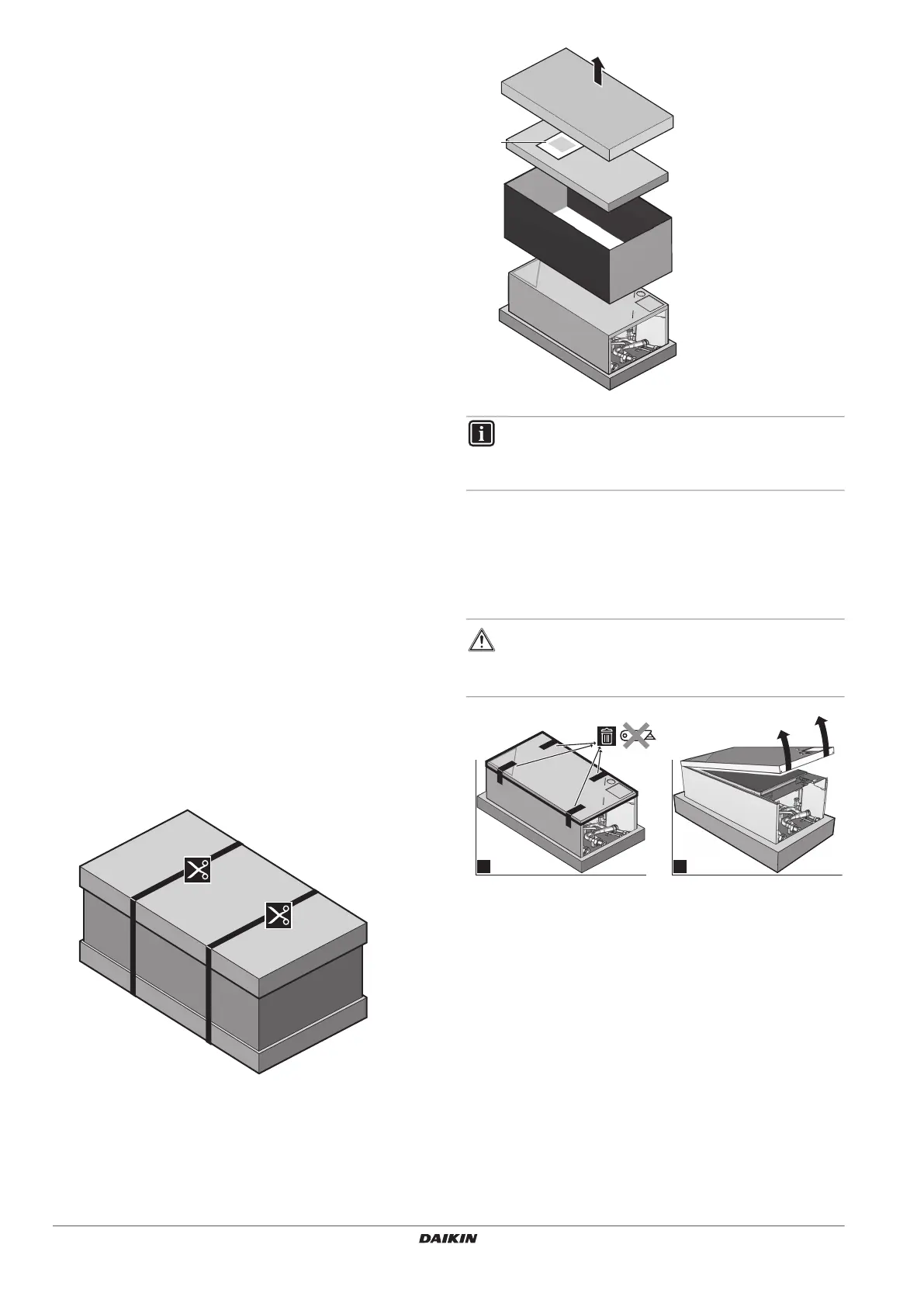 DAIKIN