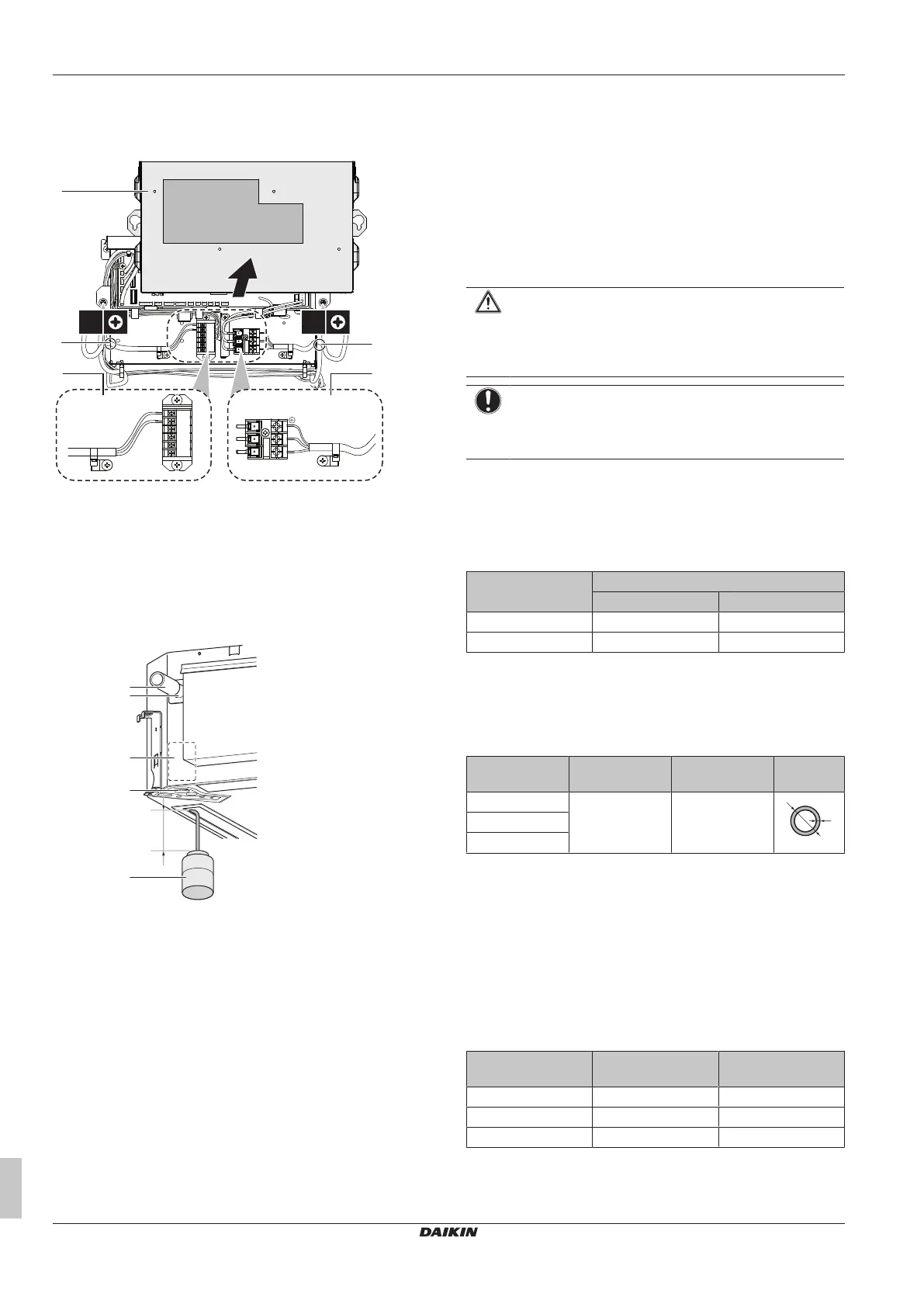 DAIKIN