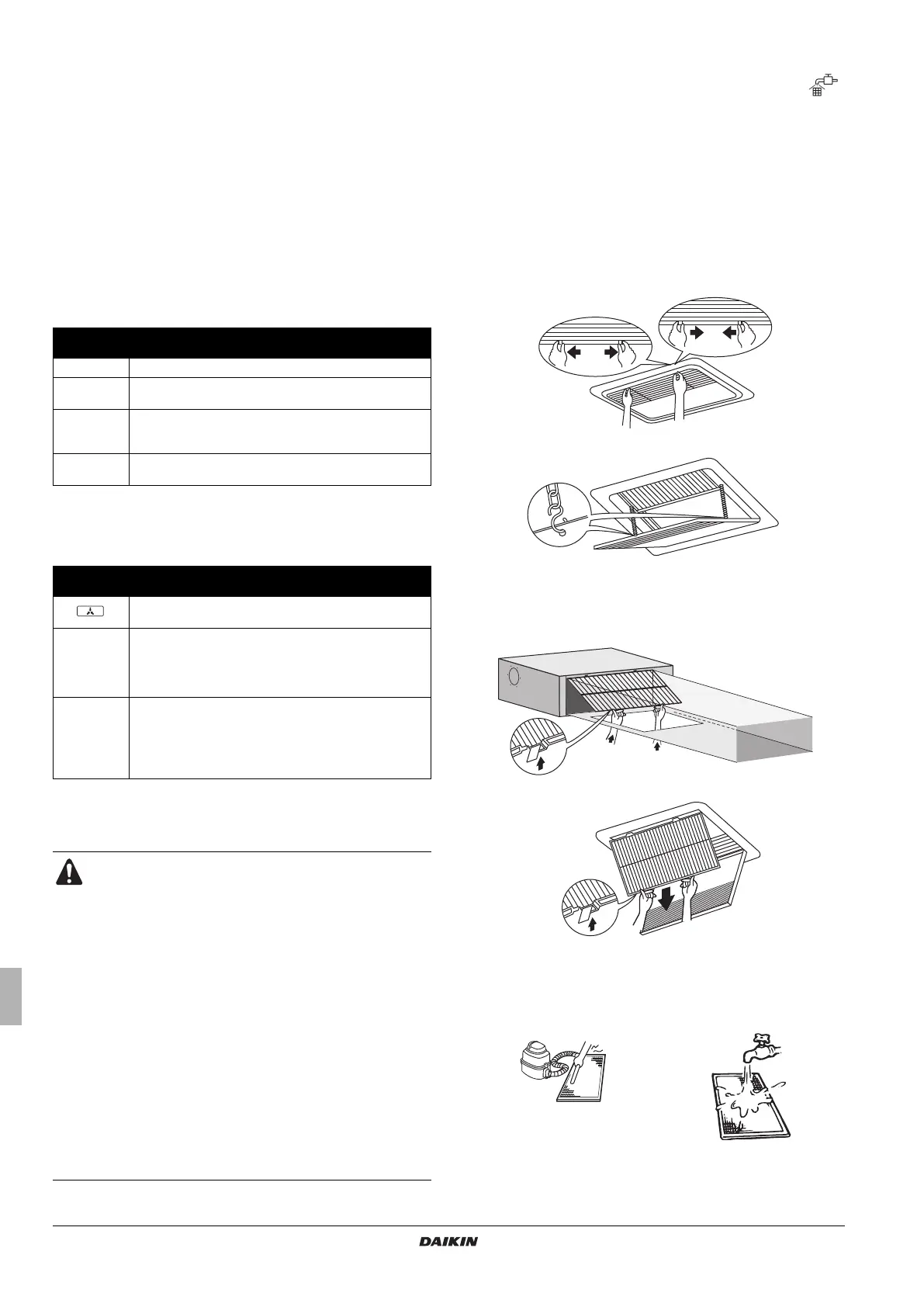 DAIKIN