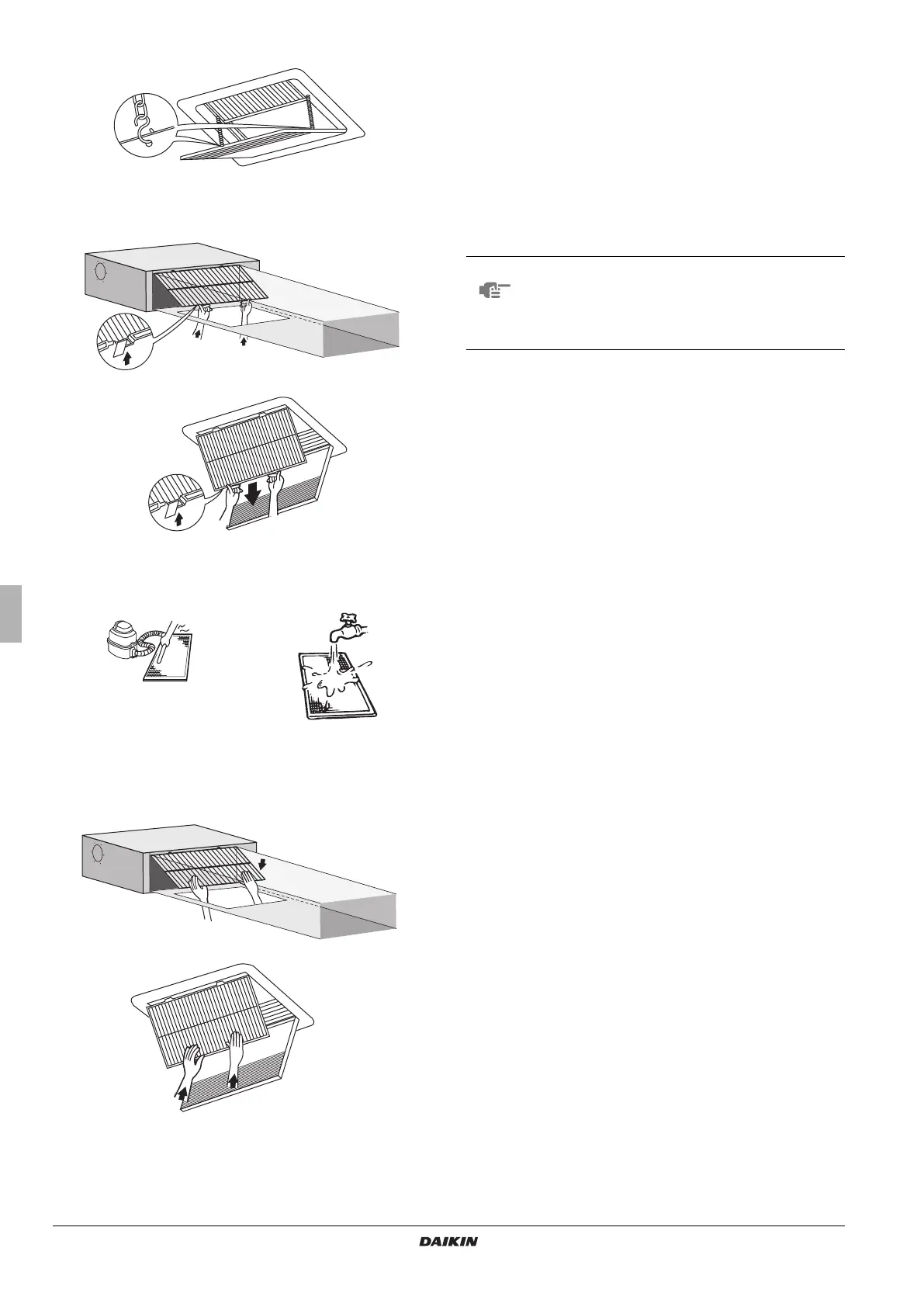 DAIKIN