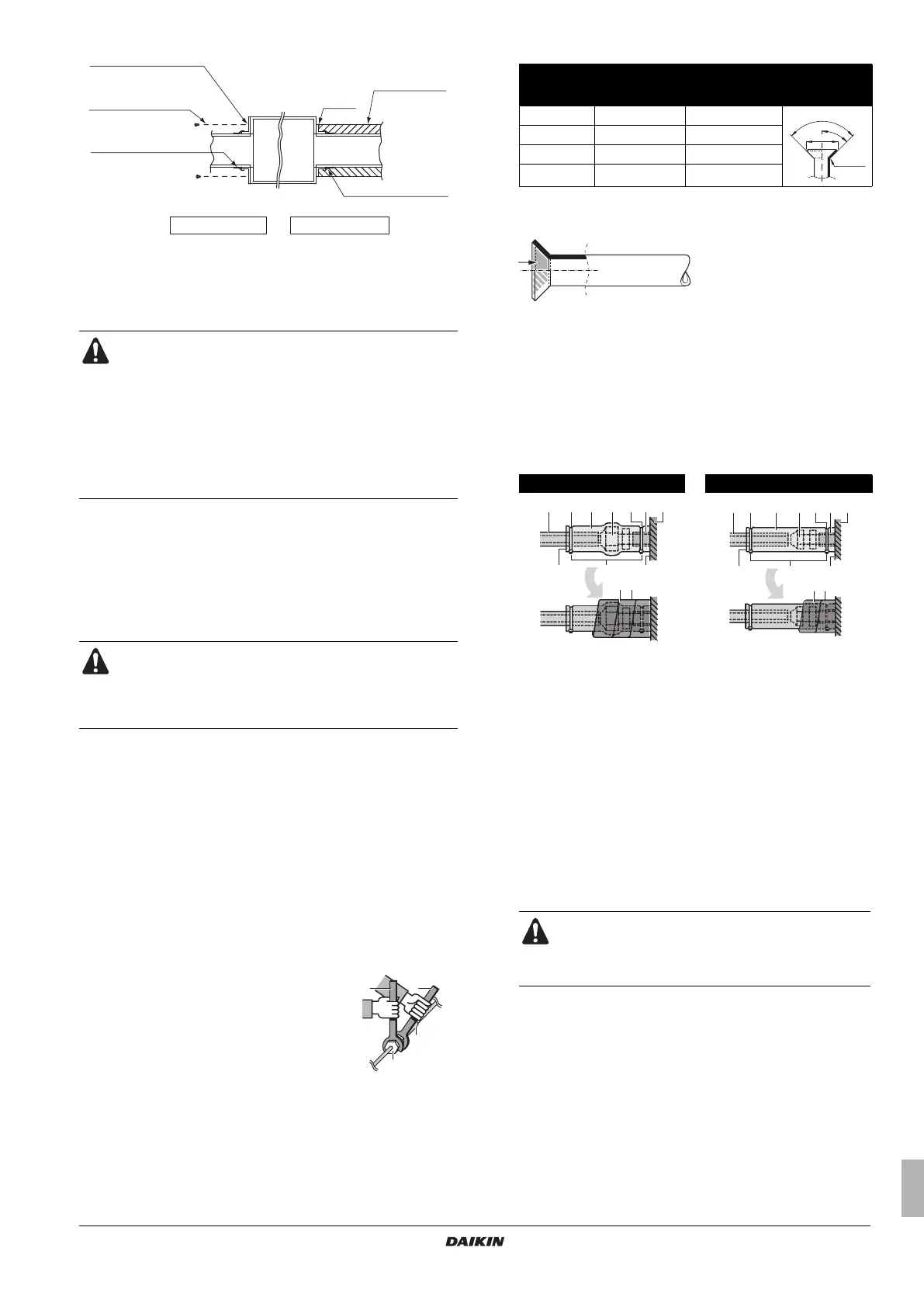 DAIKIN