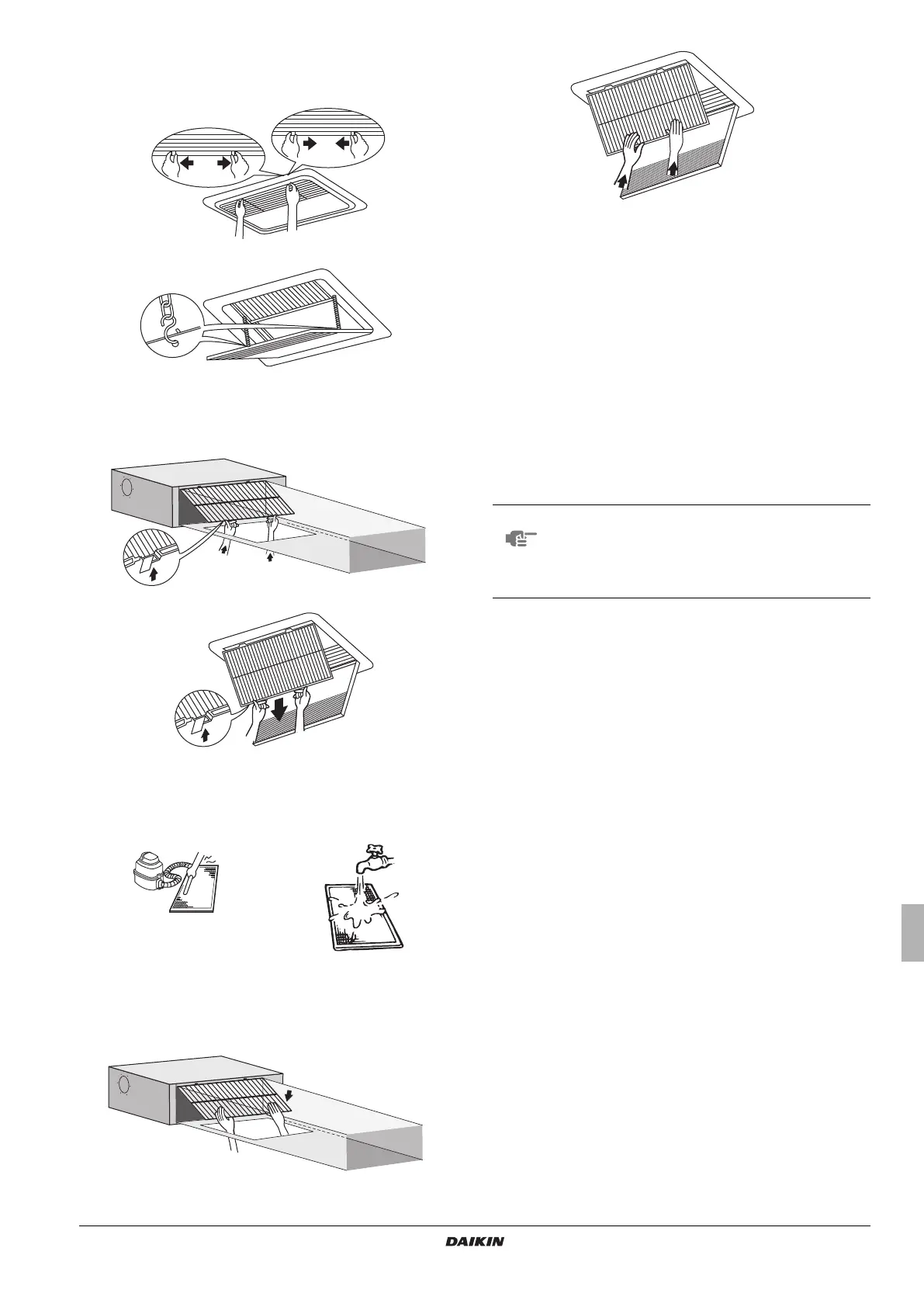 DAIKIN