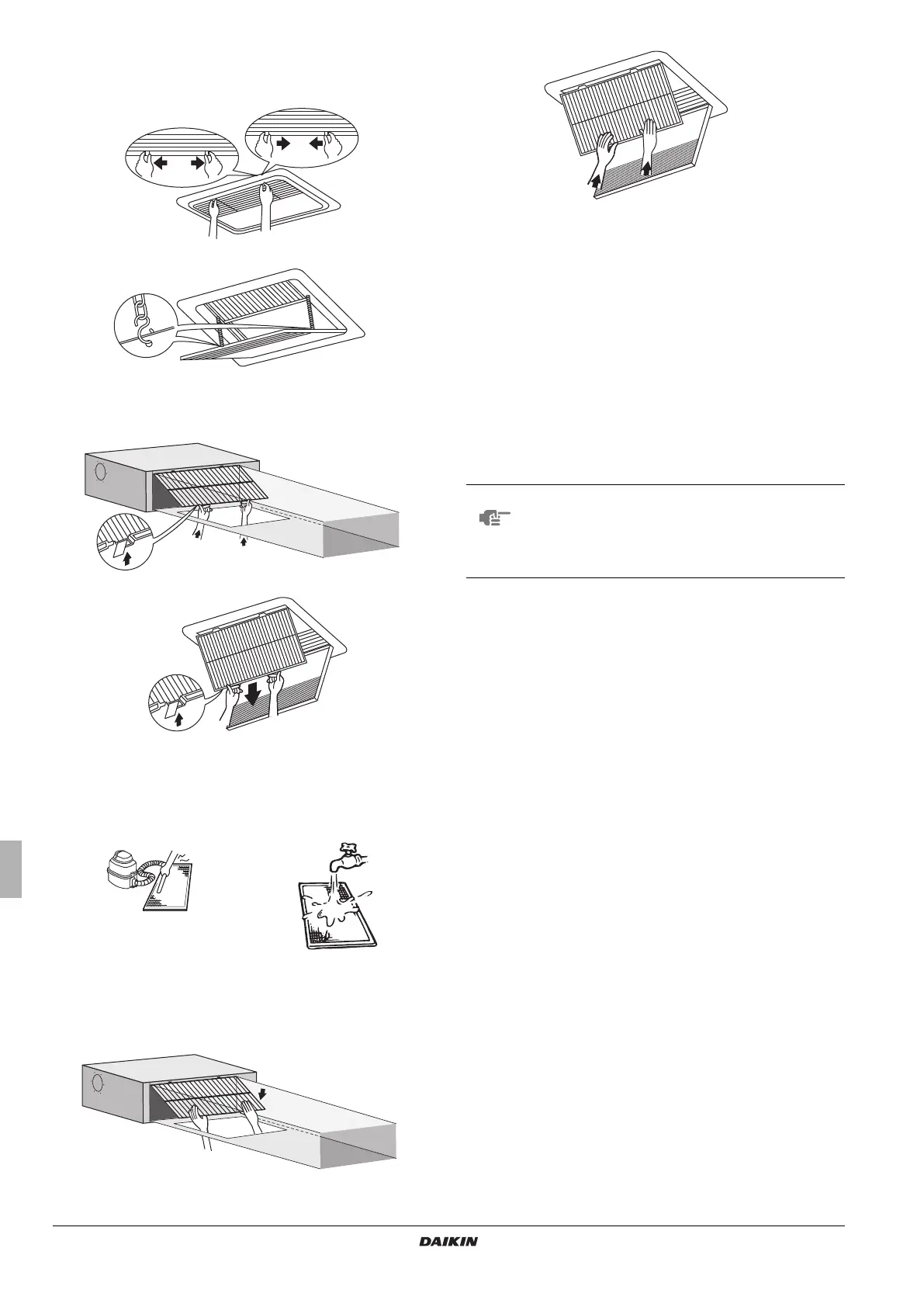 DAIKIN