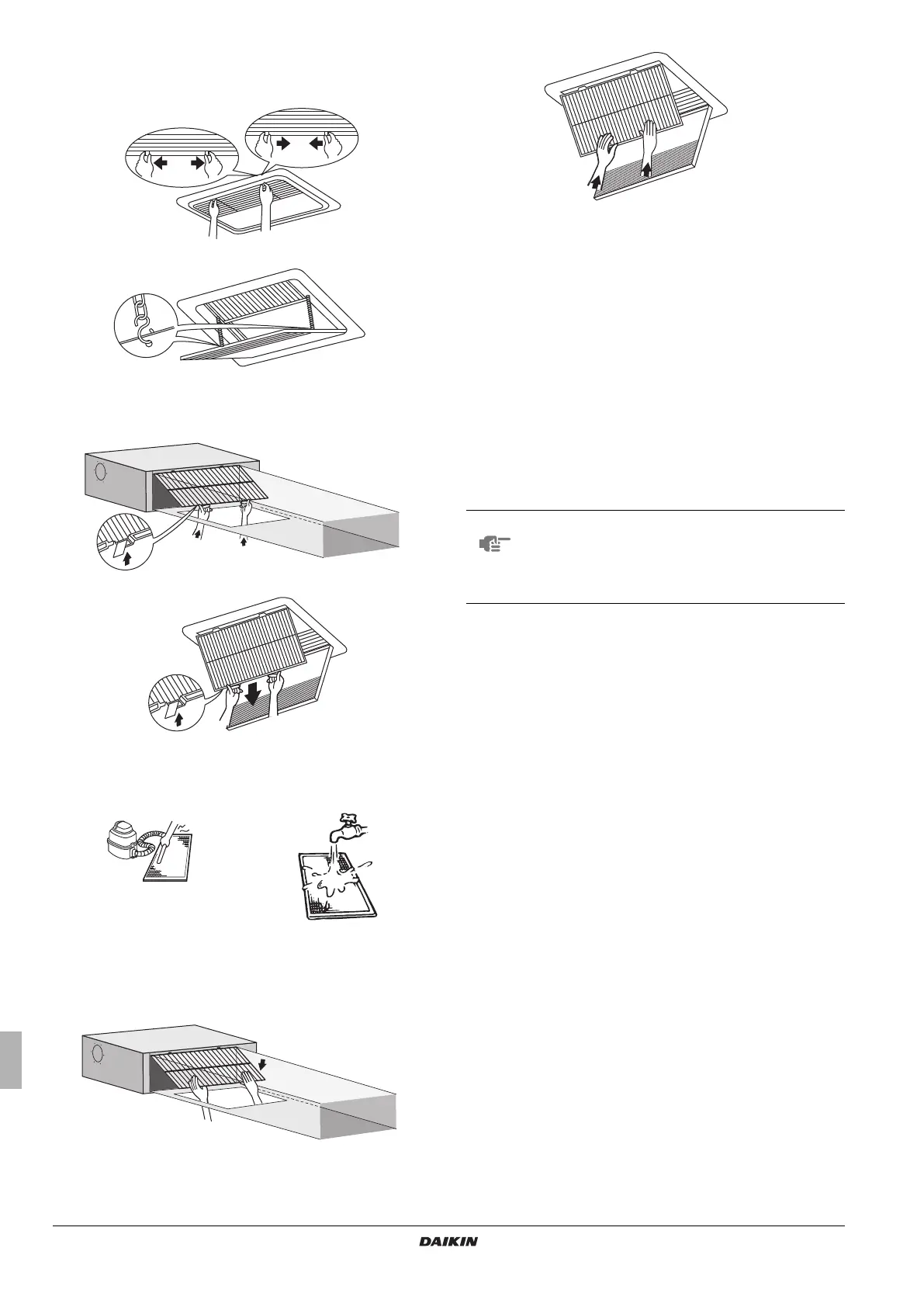 DAIKIN