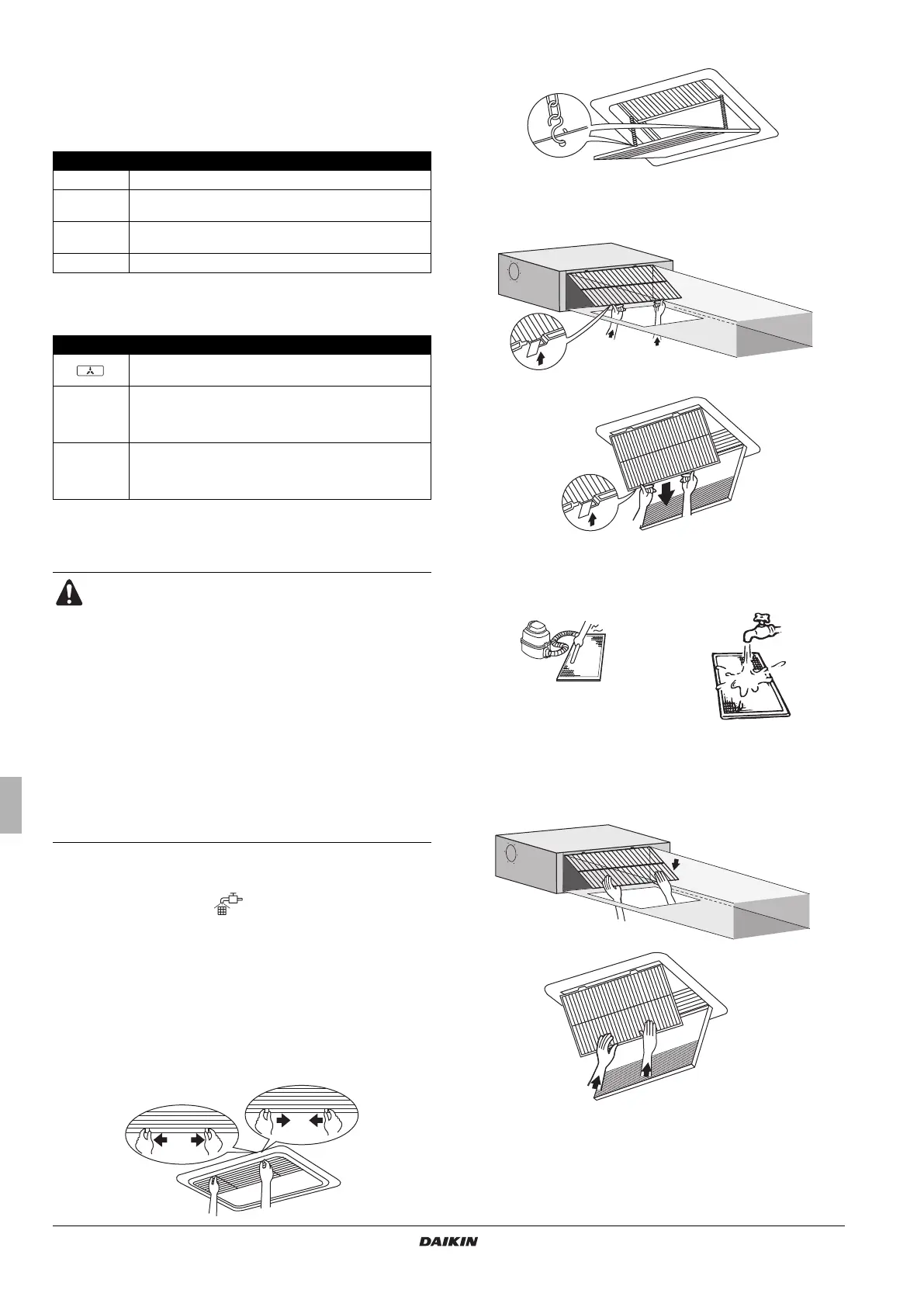 DAIKIN