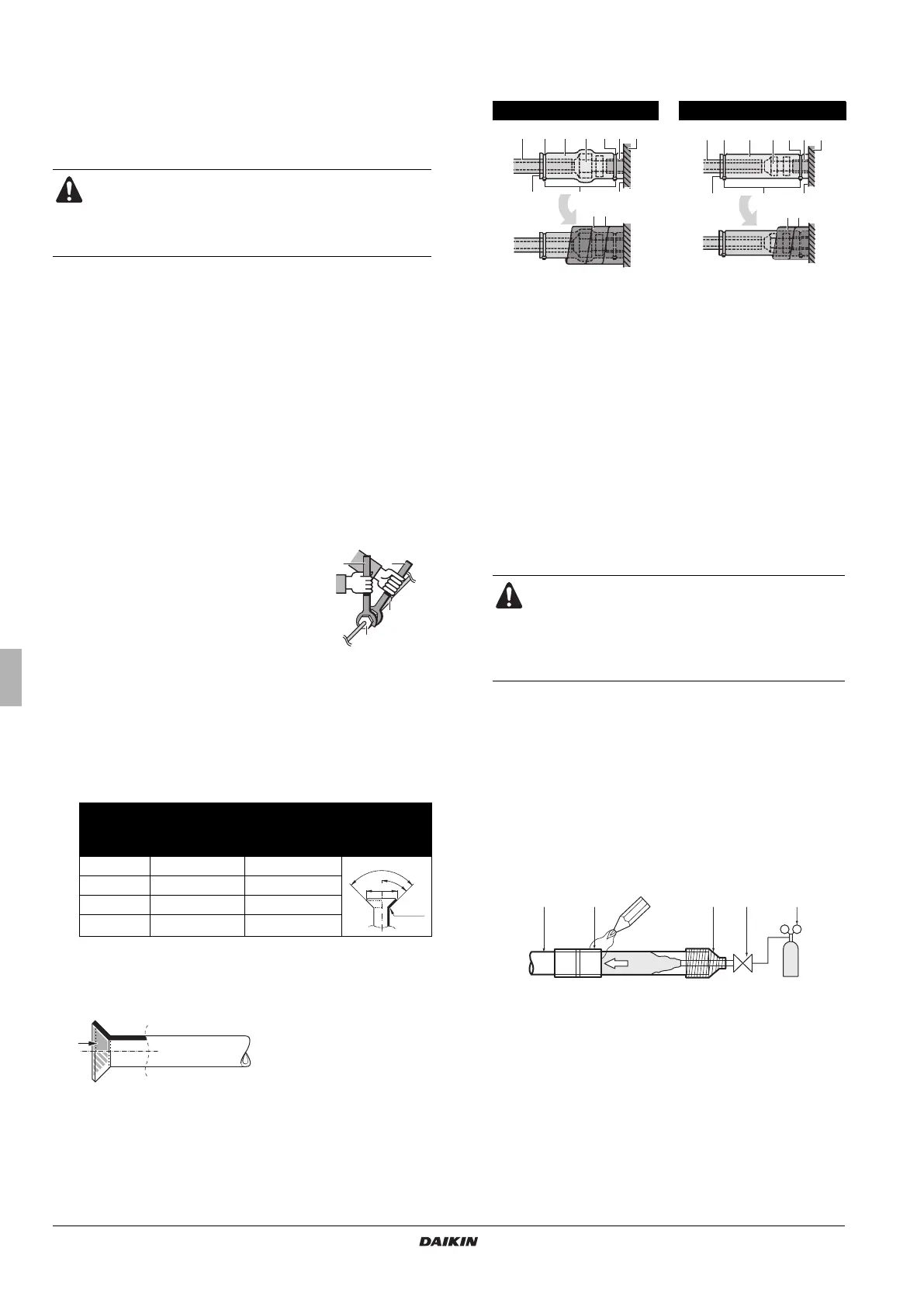 DAIKIN