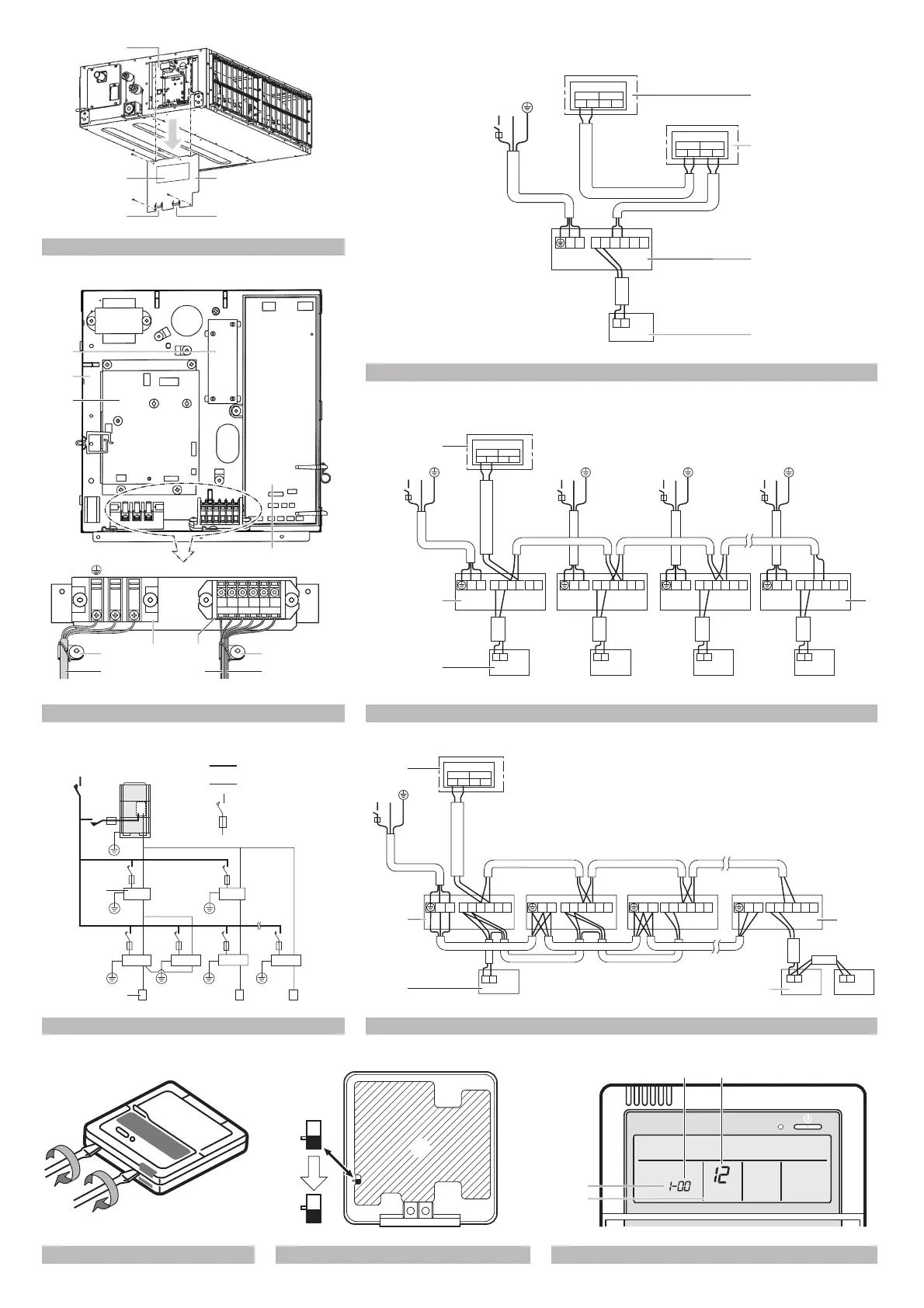 1-00
12