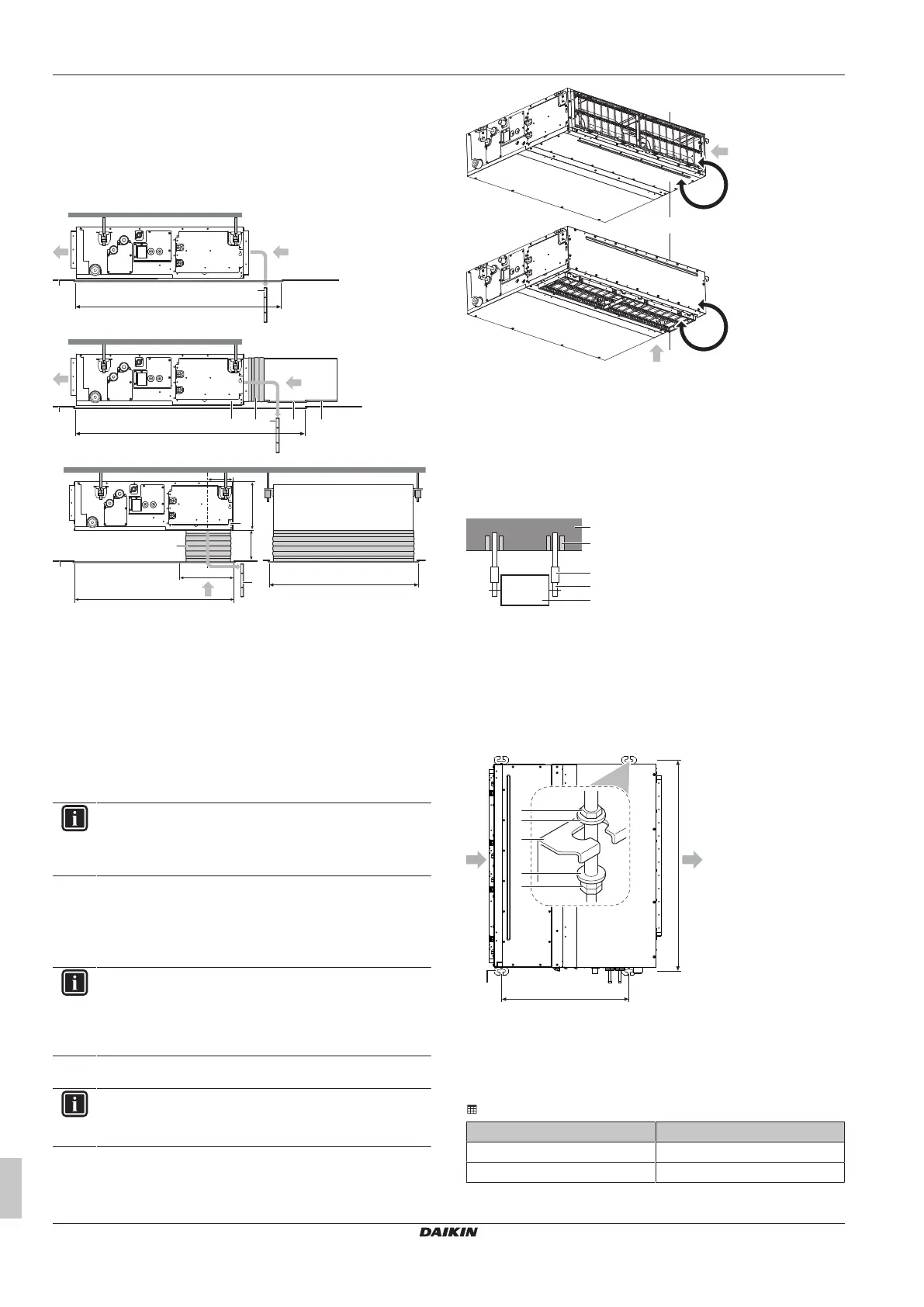 DAIKIN