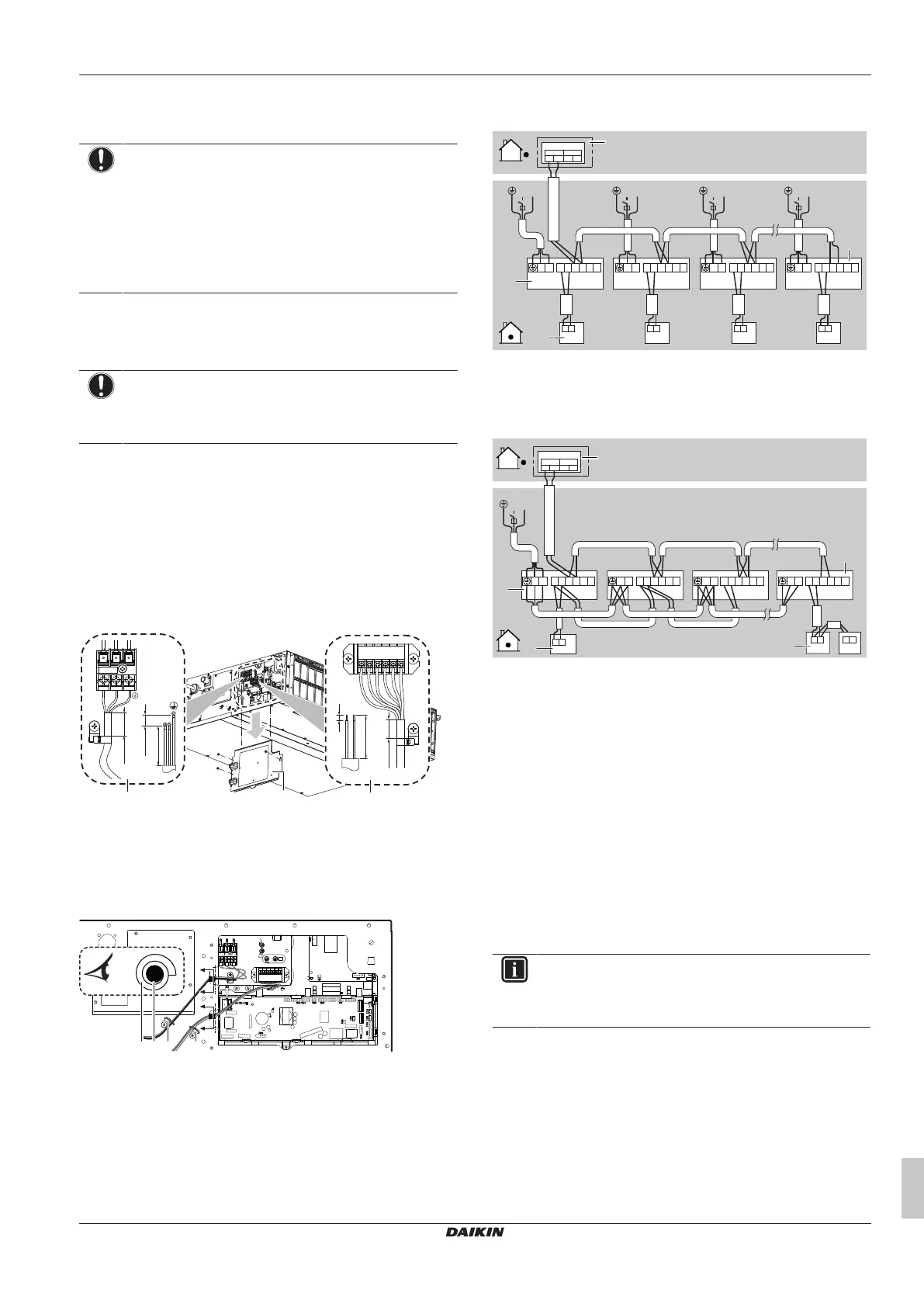 DAIKIN