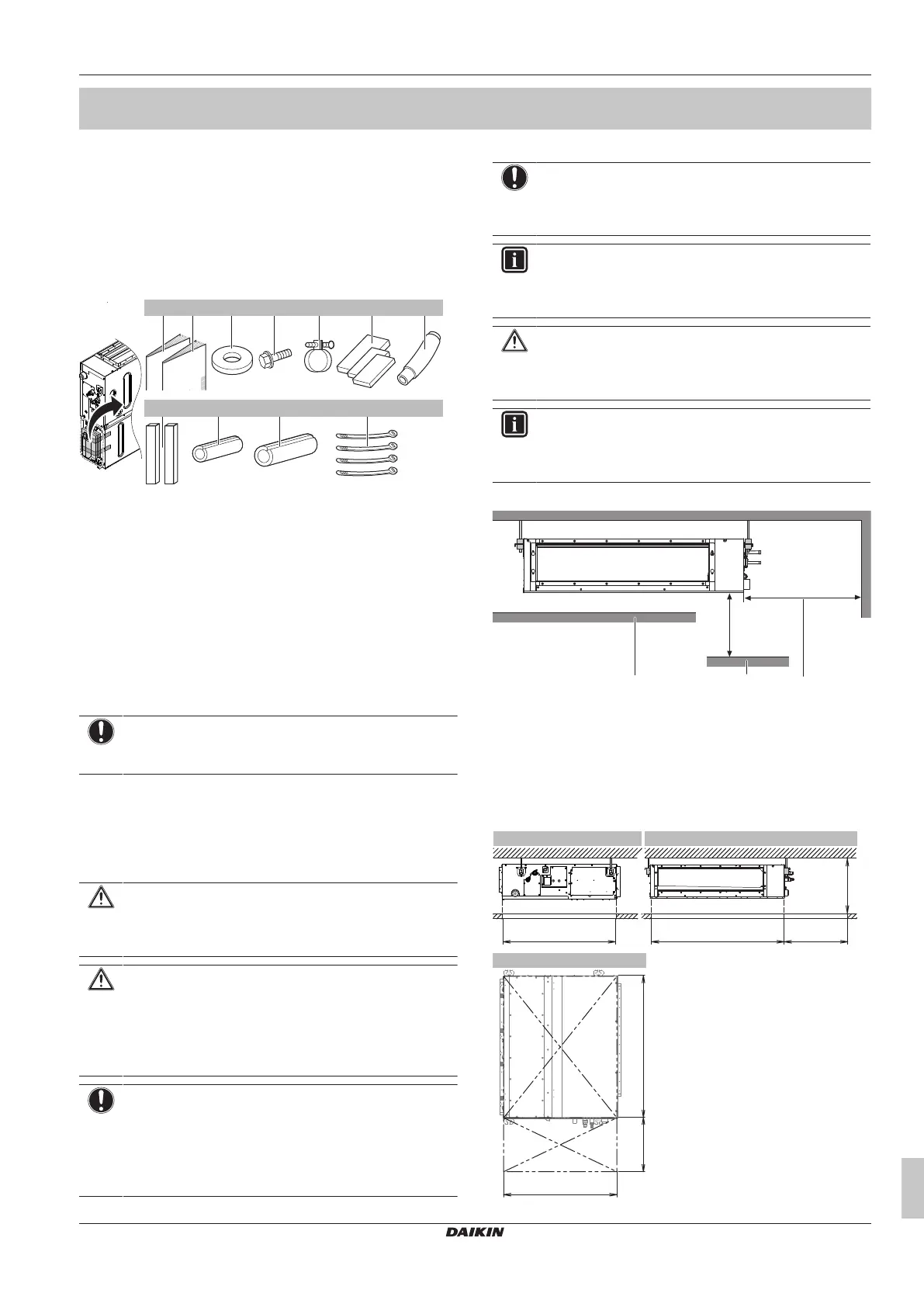 DAIKIN