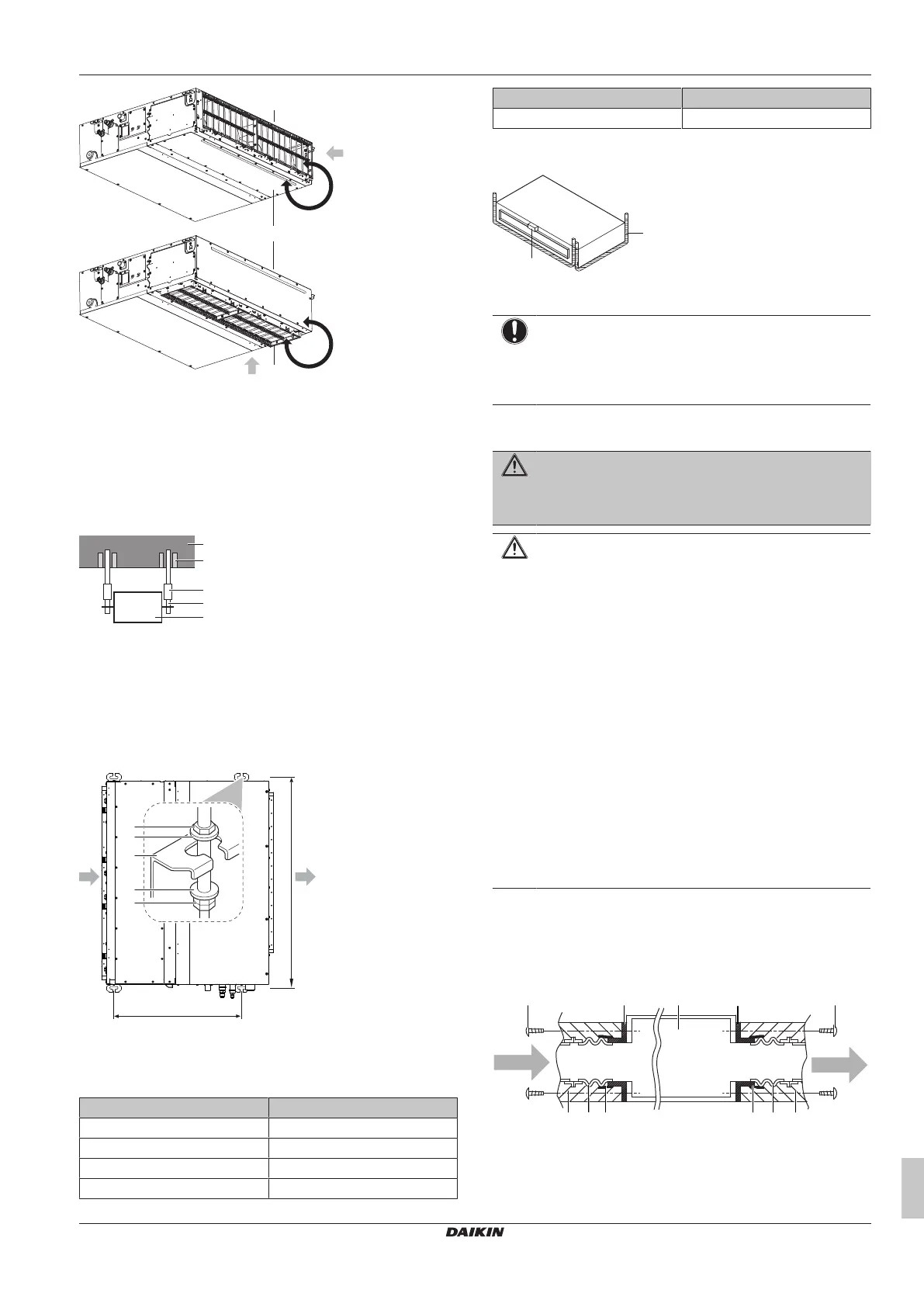 DAIKIN