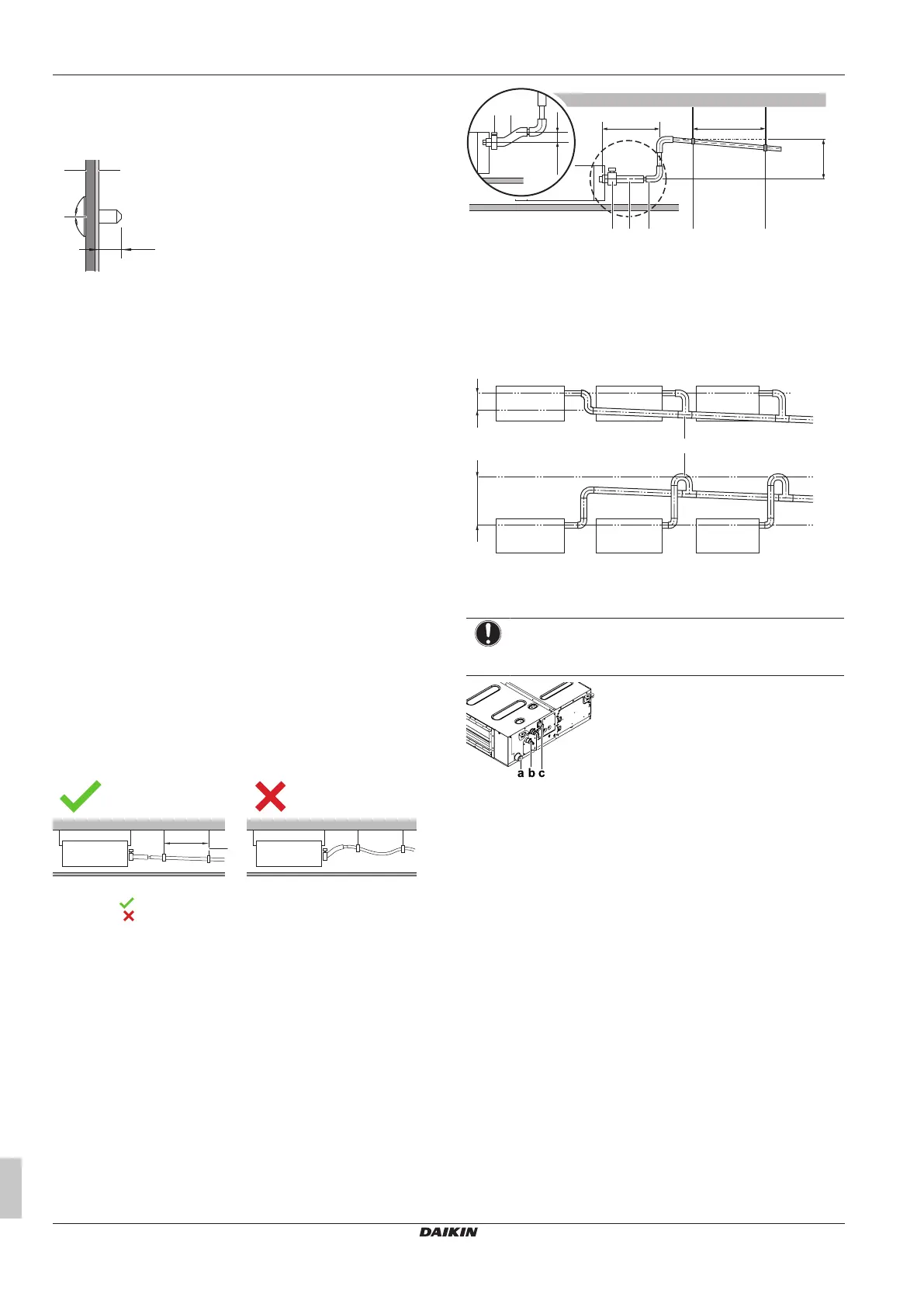 a b c

DAIKIN