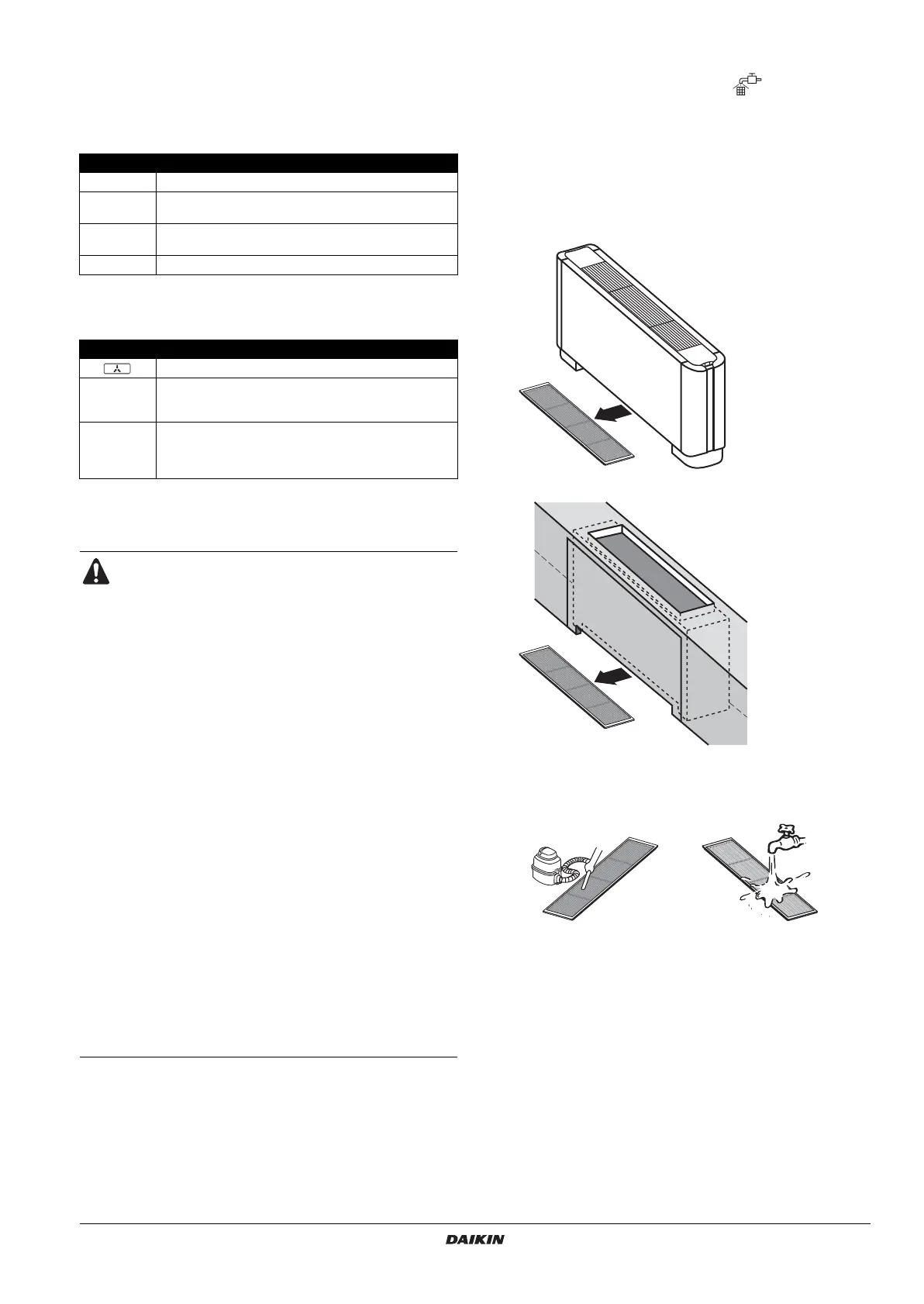 DAIKIN