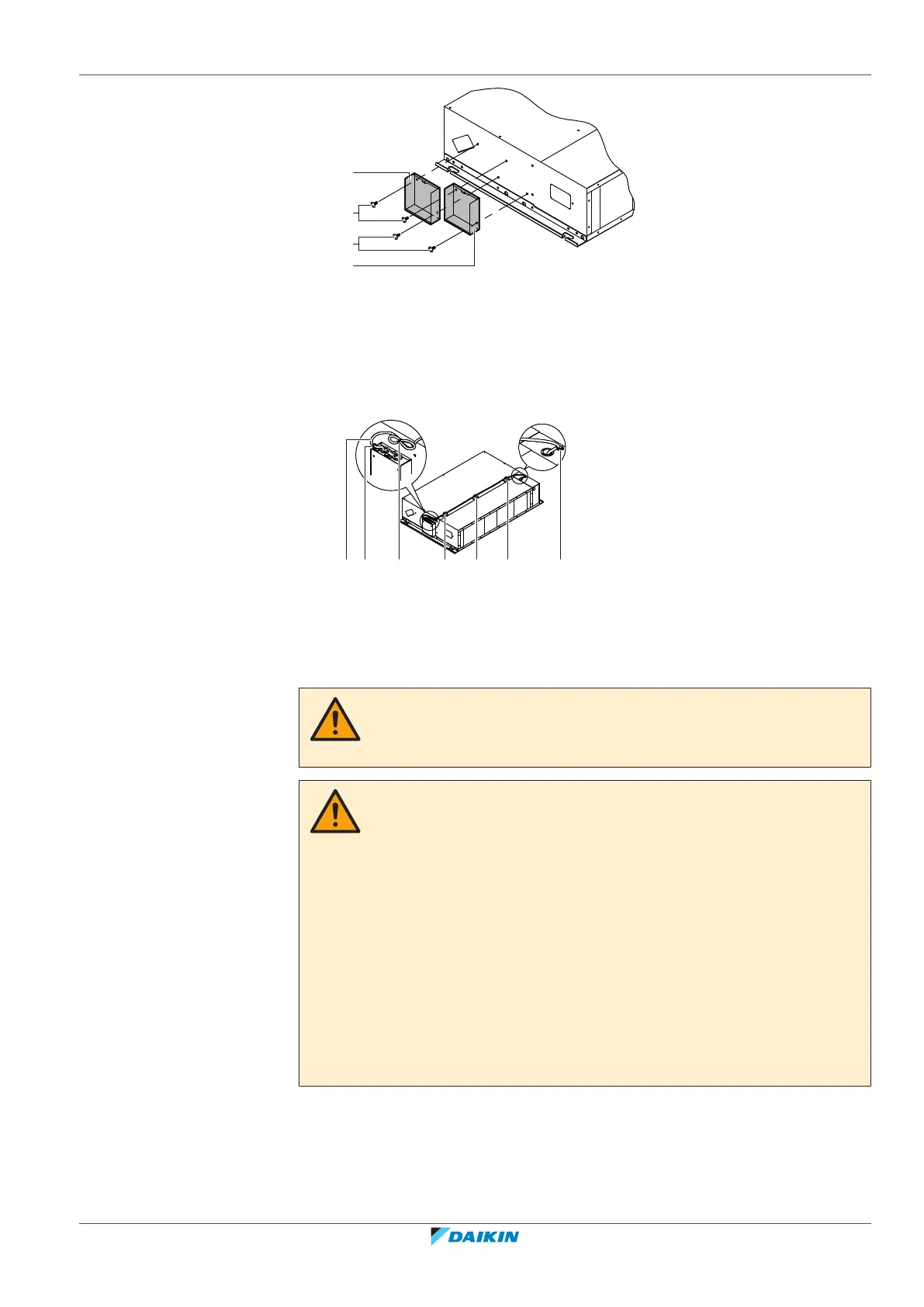 DAIKIN