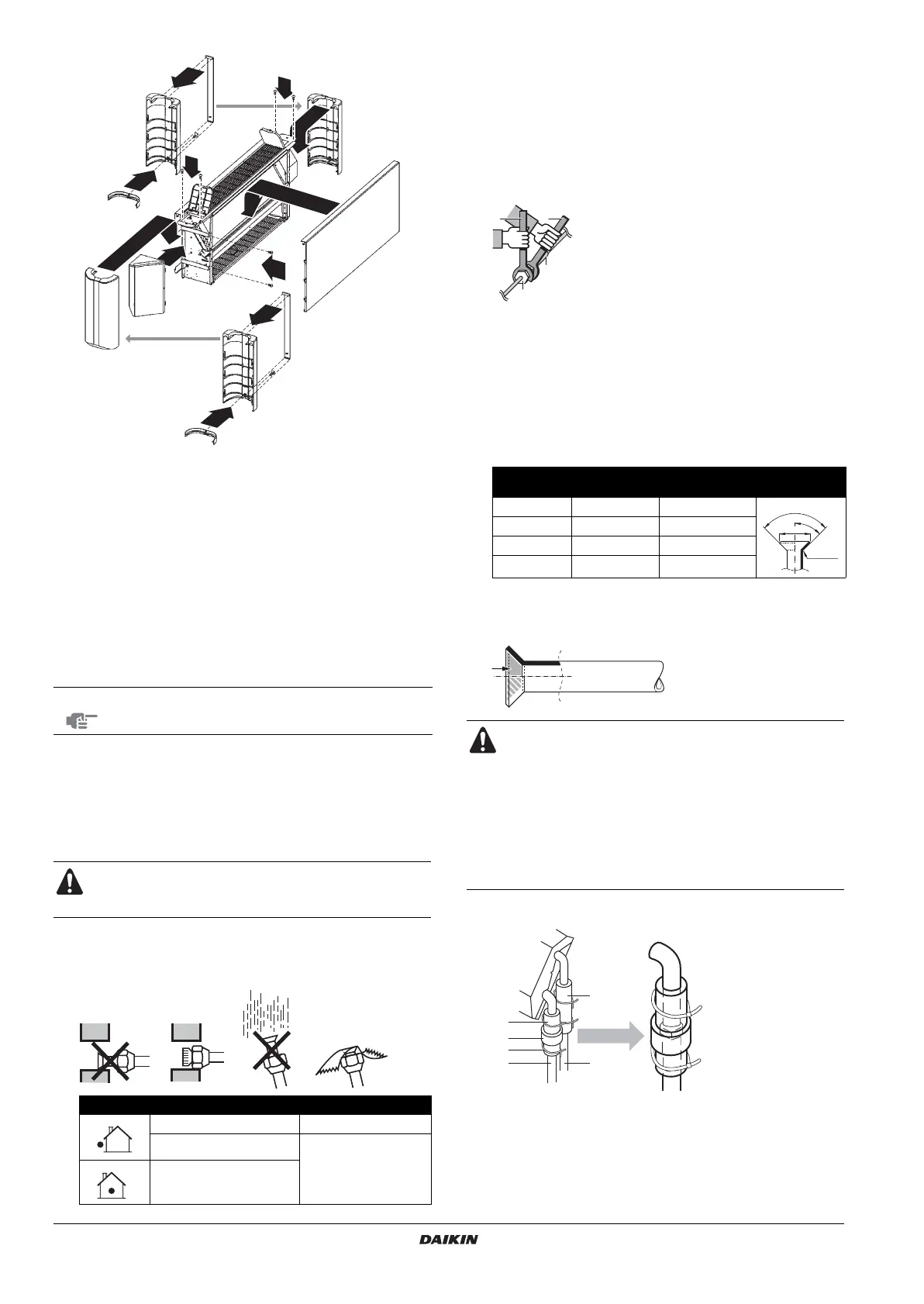 DAIKIN