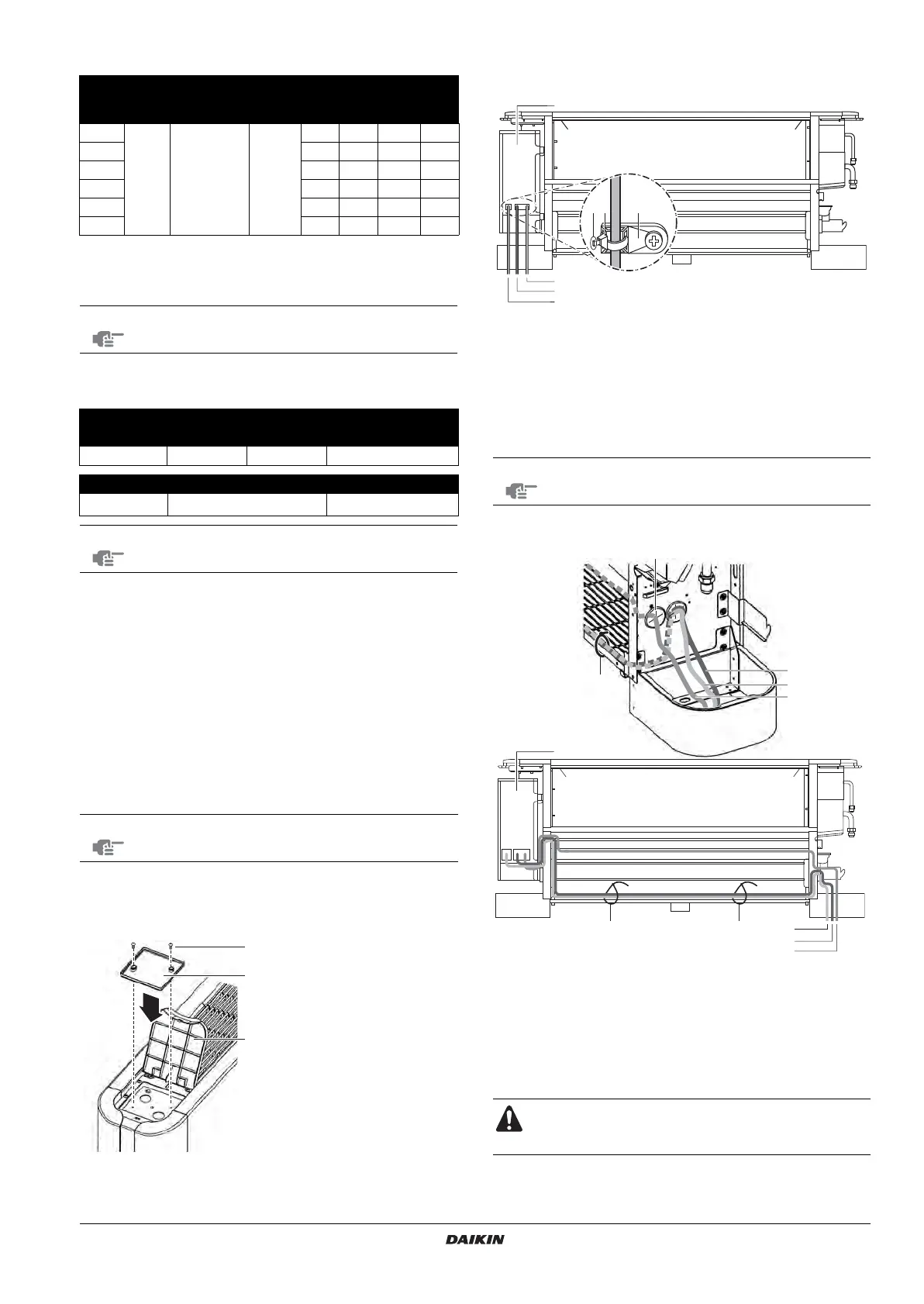 DAIKIN